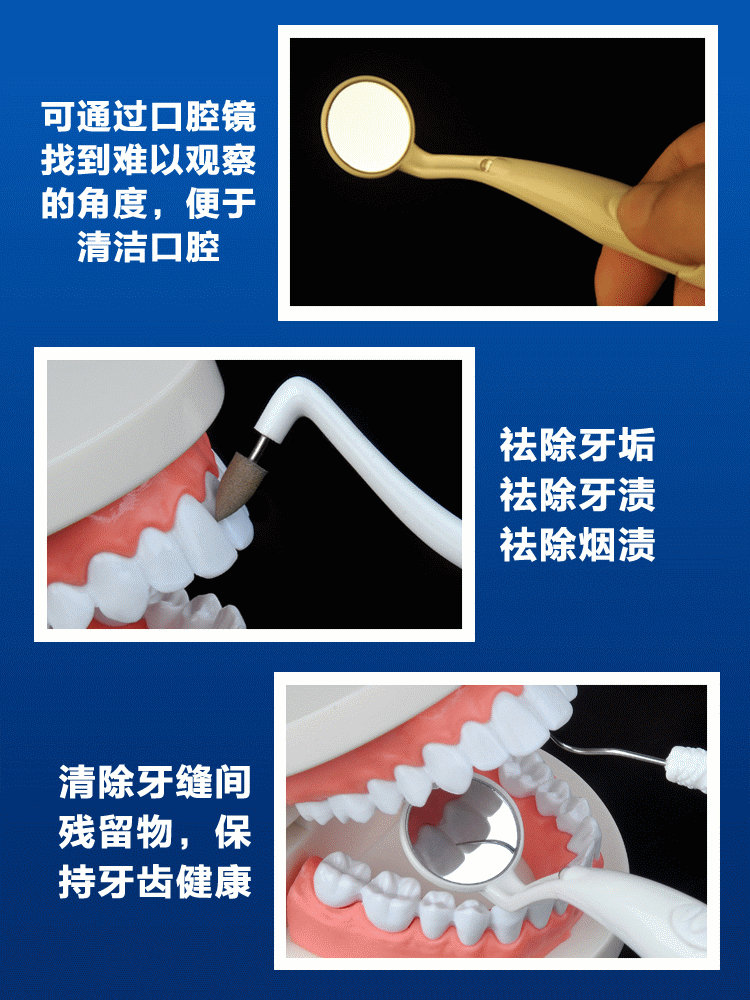 可通过口腔镜找到难以观察的角度，便于清洁口腔

祛除牙垢
祛除牙渍
祛除烟渍

清除牙缝间残留物，保持牙齿健康