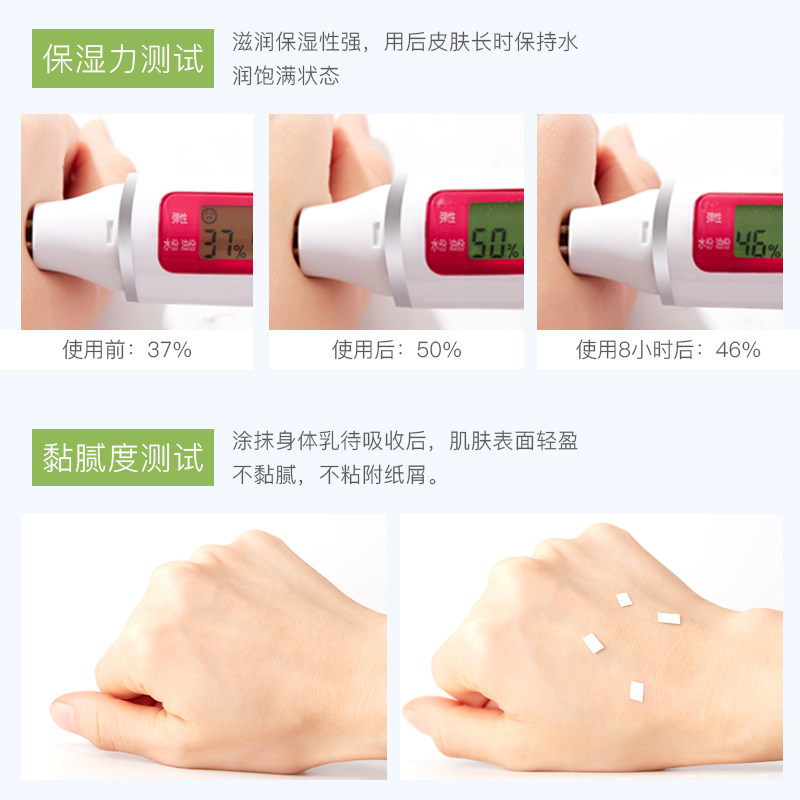 保湿力测试

滋润保湿性强，用后皮肤长时保持水润饱满状态

弹性
水份 油份
37%

弹性
水份 油份
50%

弹性
水份 油份
46%

使用前：37%

使用后：50%

使用8小时后：46%

黏腻度测试

涂抹身体乳待吸收后，肌肤表面轻盈不黏腻，不粘附纸屑。