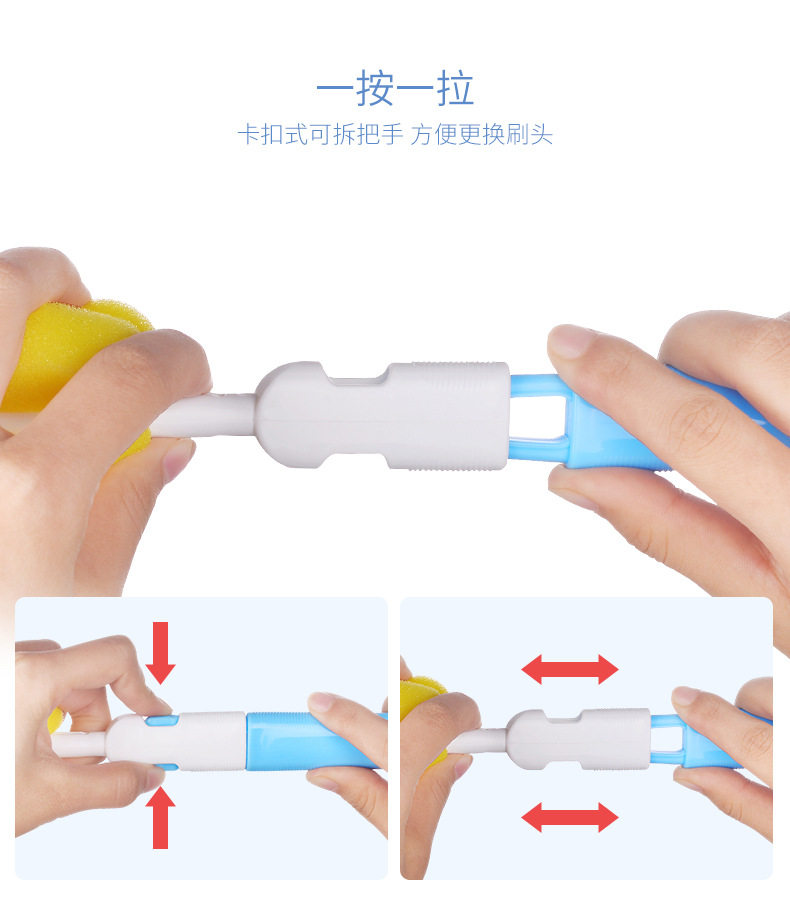 一按一拉

卡扣式可拆把手 方便更换刷头