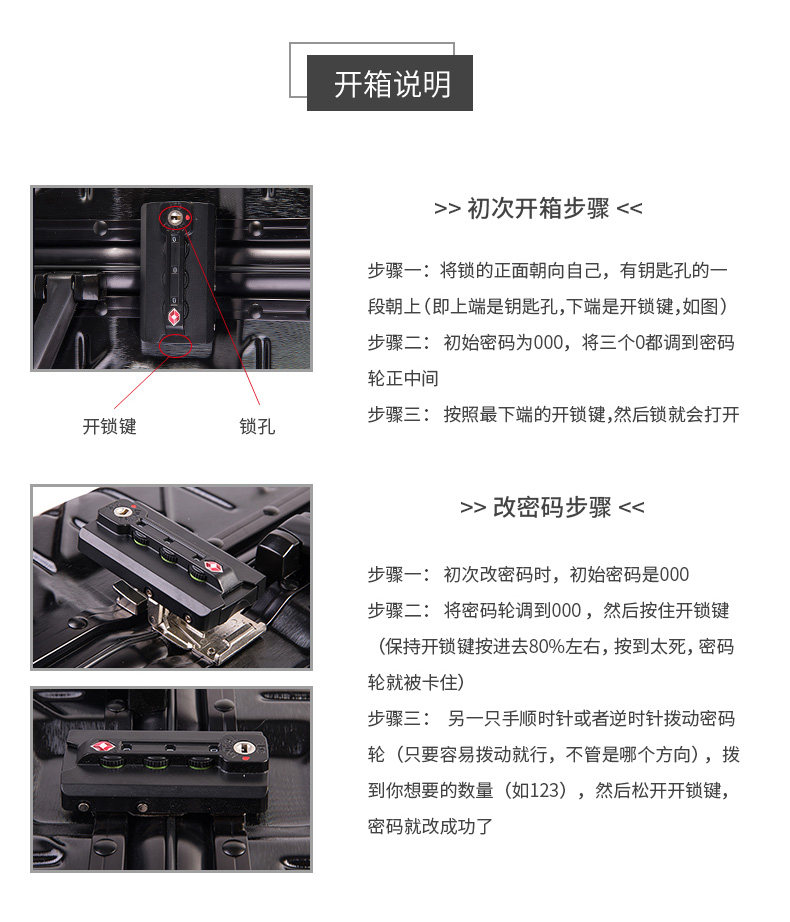 开箱说明

开锁键

锁孔

>> 初次开箱步骤 <<

步骤一：将锁的正面朝向自己，有钥匙孔的一段朝上（即上端是钥匙孔，下端是开锁键，如图）

步骤二：初始密码为000，将三个0都调到密码轮正中间

步骤三：按照最下端的开锁键，然后锁就会打开

>> 改密码步骤 <<

步骤一：初次改密码时，初始密码是000

步骤二：将密码轮调到000，然后按住开锁键（保持开锁键按进去80%左右，按到太死，密码轮就被卡住）

步骤三：另一只手顺时针或者逆时针拨动密码轮（只要容易拨动就行，不管是哪个方向），拨到你想要的数量（如123），然后松开开锁键，密码就改成功了