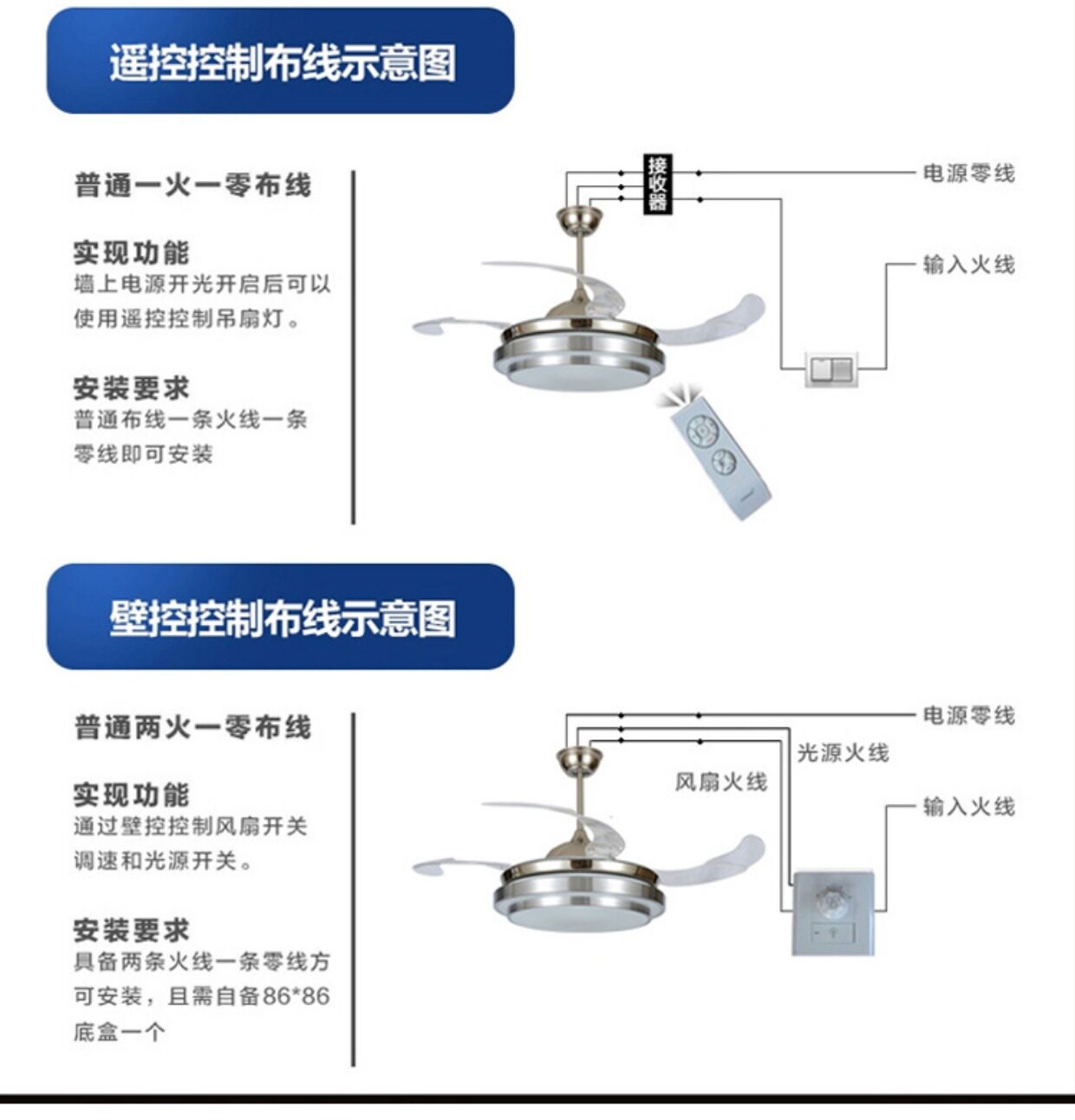 遥控控制布线示意图

普通一火一零布线

实现功能
墙上电源开光开启后可以使用遥控控制吊扇灯。

安装要求
普通布线一条火线一条零线即可安装

接收器

电源零线

输入火线

壁控控制布线示意图

普通两火一零布线

实现功能
通过壁控控制风扇开关调速和光源开关。

安装要求
具备两条火线一条零线方可安装，且需自备86*86底盒一个

电源零线

光源火线

风扇火线

输入火线