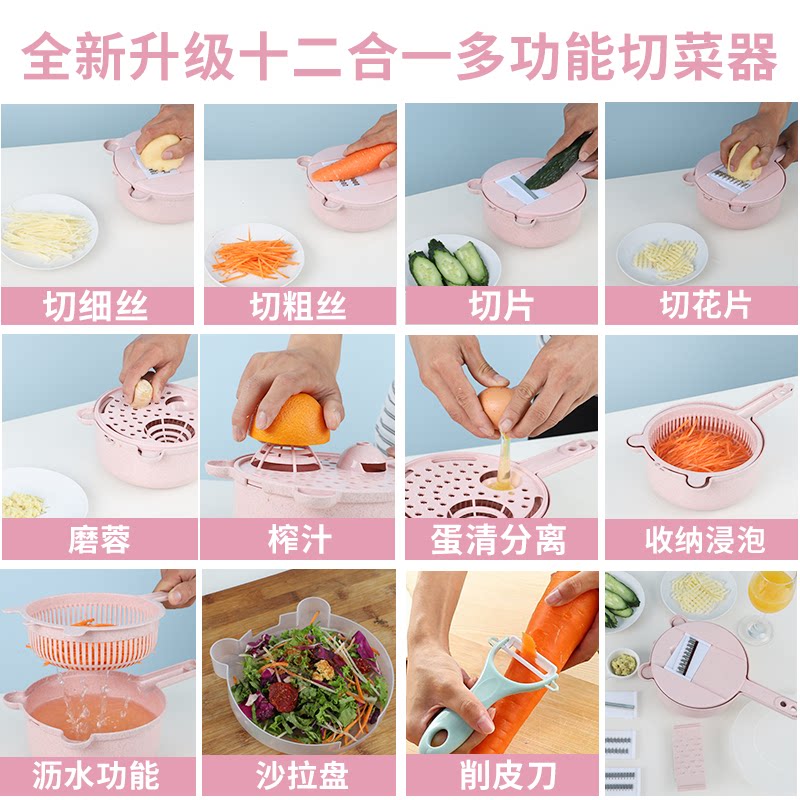 全新升级十二合一多功能切菜器

切细丝

切粗丝

切片

切花片

磨蓉

榨汁

蛋清分离

收纳浸泡

沥水功能

沙拉盘

削皮刀