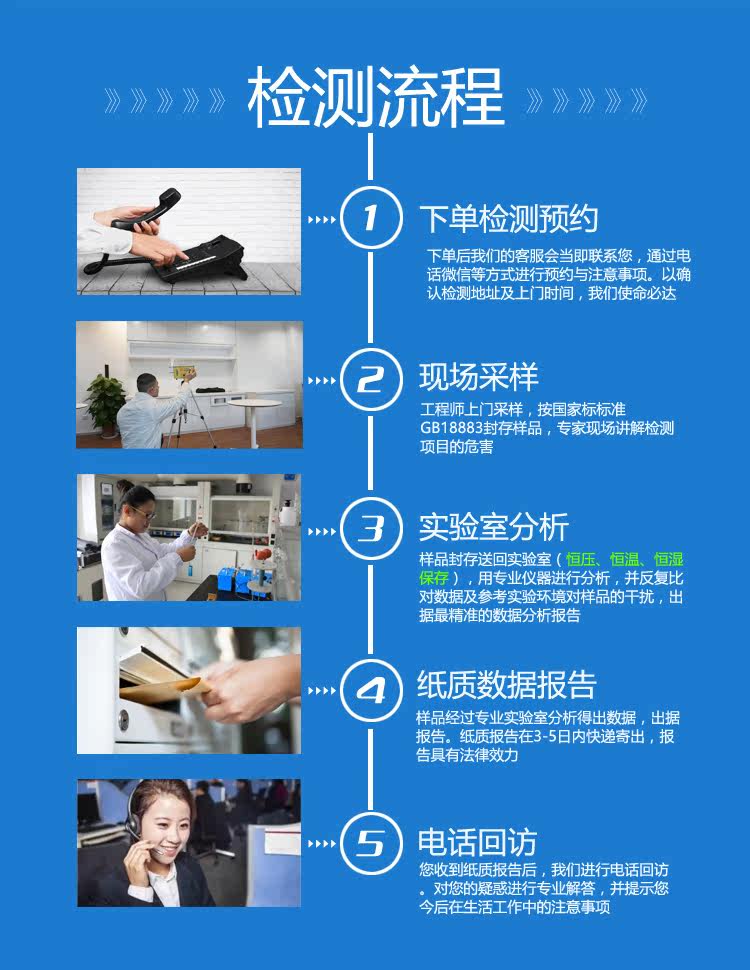 检测流程

1

下单检测预约

下单后我们的客服会当即联系您，通过电话微信等方式进行预约与注意事项。以确认检测地址及上门时间，我们使命必达

2

现场采样

工程师上门采样，按国家标准GB18883封存样品，专家现场讲解检测项目的危害

3

实验室分析

样品封存送回实验室（恒压、恒温、恒湿保存），用专业仪器进行分析，并反复比对数据及参考实验环境对样品的干扰，出据最精准的数据分析报告

4

纸质数据报告

样品经过专业实验室分析得出数据，出据报告。纸质报告在3-5日内快递寄出，报告具有法律效力

5

电话回访

您收到纸质报告后，我们进行电话回访。对您的疑惑进行专业解答，并提示您今后在生活工作中的注意事项