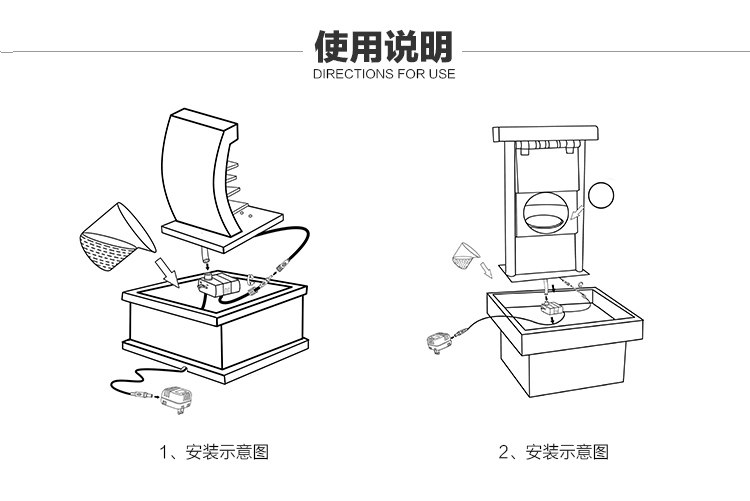 使用说明
DIRECTIONS FOR USE

1、安装示意图

2、安装示意图