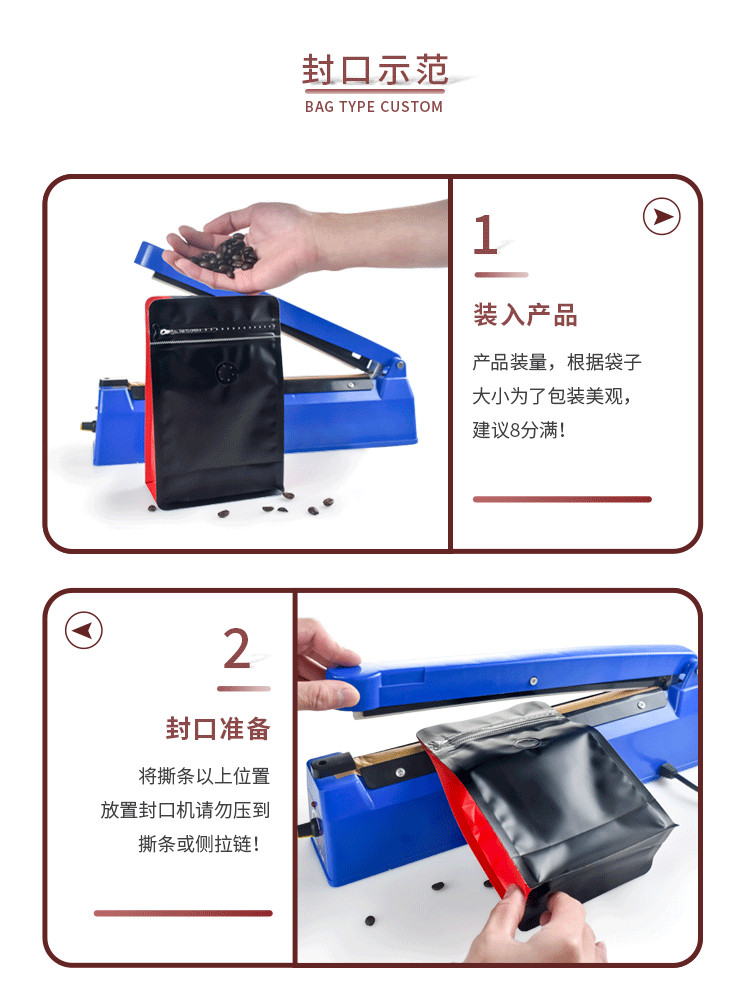 封口示范

BAG TYPE CUSTOM

1

装入产品

产品装量，根据袋子大小为了包装美观，建议8分满！

2

封口准备

将撕条以上位置放置封口机请勿压到撕条或侧拉链！