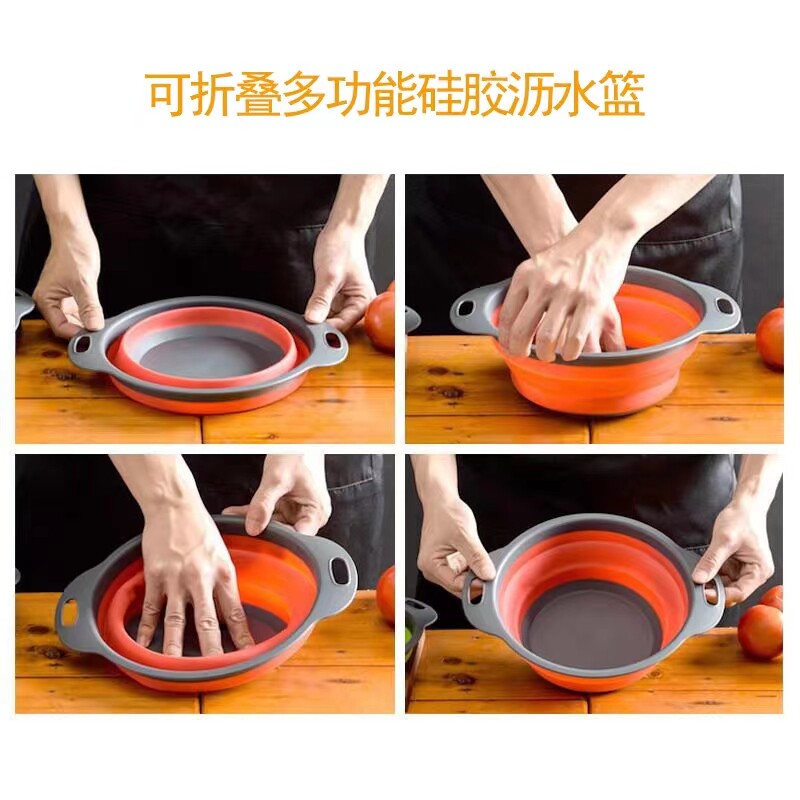 可折叠多功能硅胶沥水篮