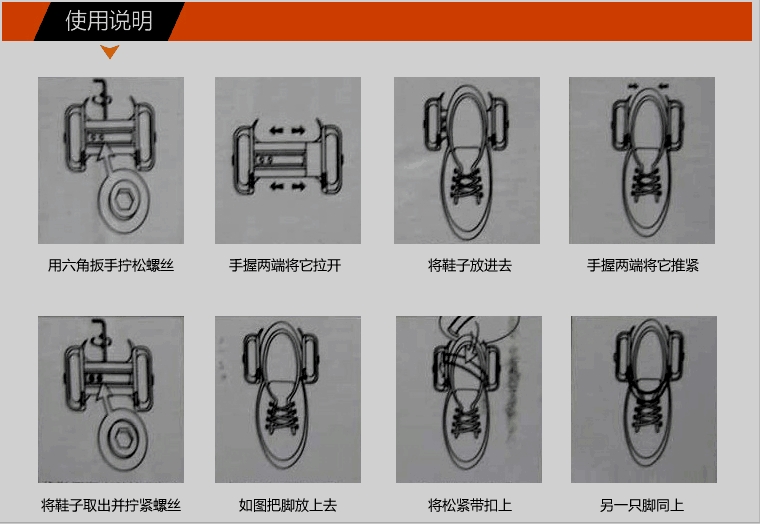 使用说明

用六角扳手拧松螺丝

手握两端将它拉开

将鞋子放进去

手握两端将它推紧

将鞋子取出并拧紧螺丝

如图把脚放上去

将松紧带扣上

另一只脚同上