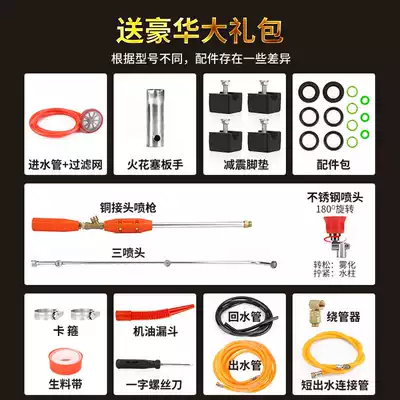 送豪华大礼包

根据型号不同，配件存在一些差异

进水管+过滤网

火花塞板手

减震脚垫

配件包

铜接头喷枪

三喷头

不锈钢喷头
180°旋转

转松：雾化
拧紧：水柱

卡 箍

生料带

机油漏斗

一字螺丝刀

回水管

出水管

绕管器

短出水连接管