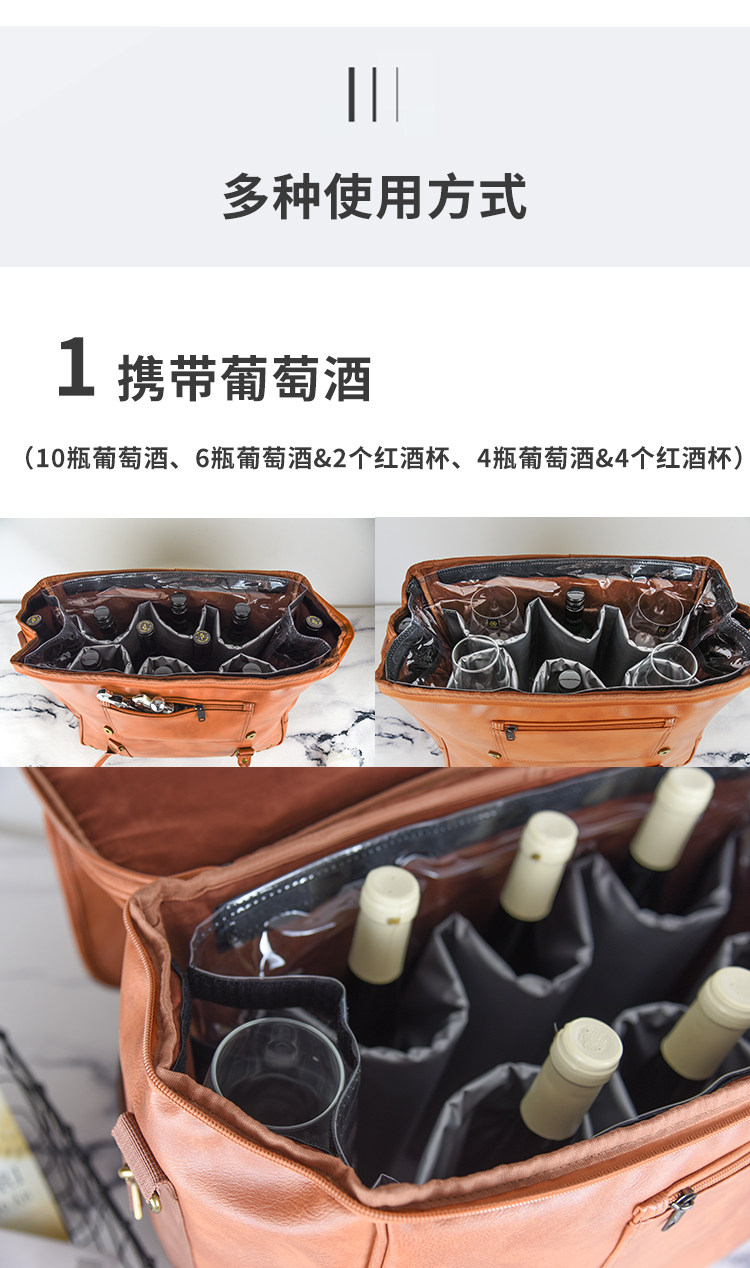 多种使用方式

1 携带葡萄酒

（10瓶葡萄酒、6瓶葡萄酒&2个红酒杯、4瓶葡萄酒&4个红酒杯）