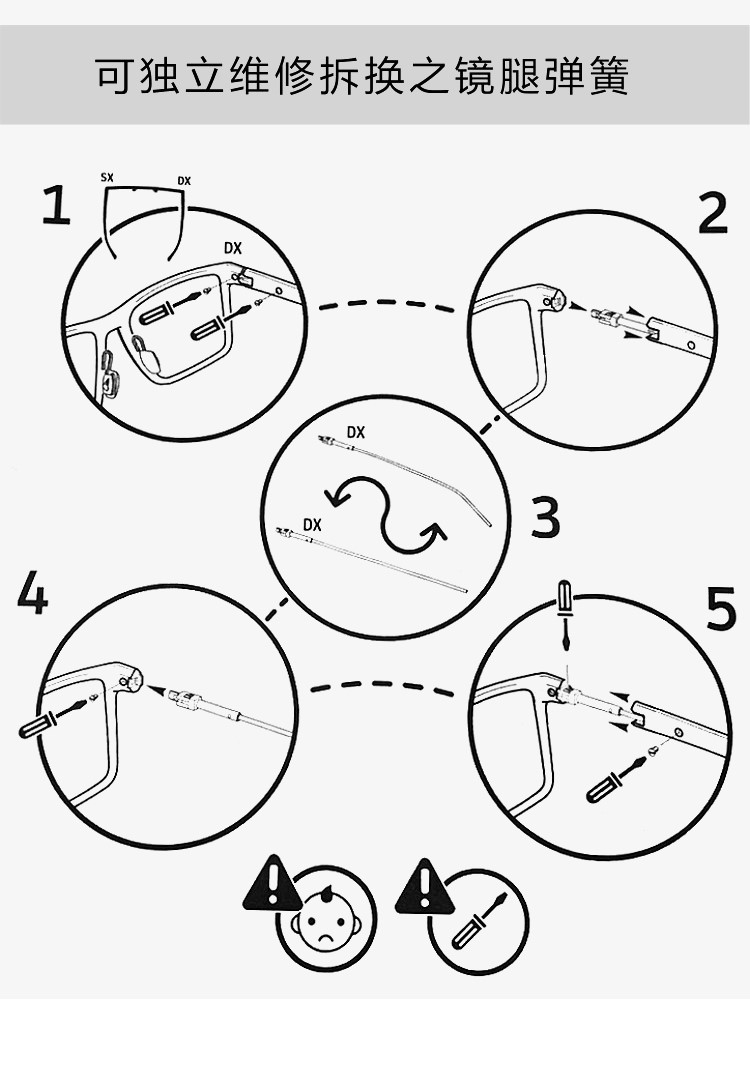 可独立维修拆换之镜腿弹簧

1

SX

DX

DX

2

DX

DX

3

4

5