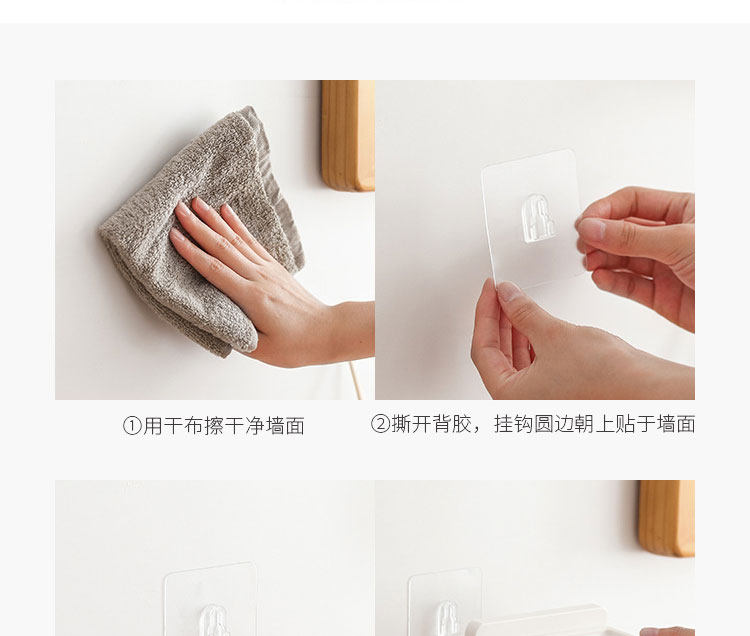 ①用干布擦干净墙面

②撕开背胶，挂钩圆边朝上贴于墙面