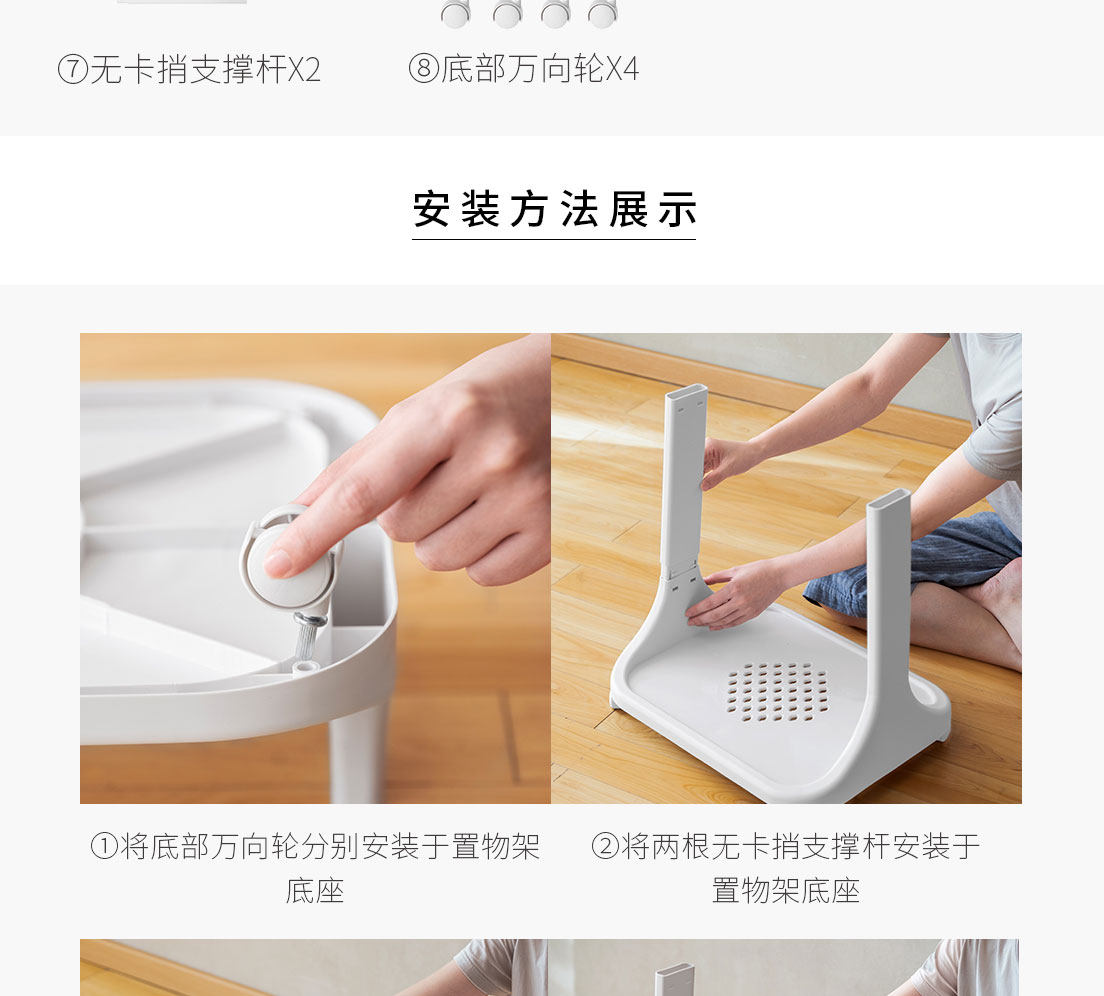 ⑦无卡捎支撑杆X2

⑧底部万向轮X4

安装方法展示

①将底部万向轮分别安装于置物架底座

②将两根无卡捎支撑杆安装于置物架底座