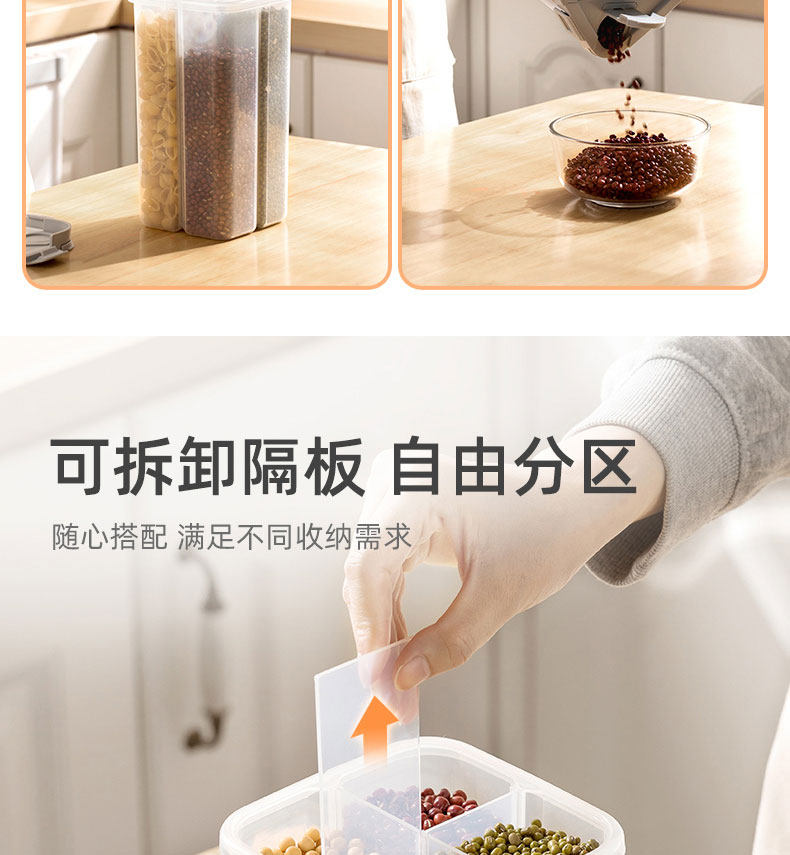 可拆卸隔板 自由分区

随心搭配 满足不同收纳需求