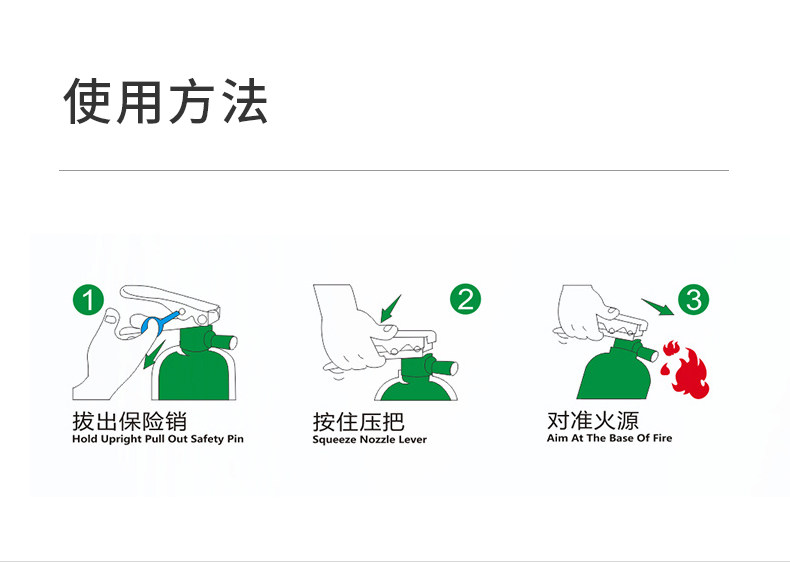 使用方法

1
拔出保险销
Hold Upright Pull Out Safety Pin

2
按住压把
Squeeze Nozzle Lever

3
对准火源
Aim At The Base Of Fire