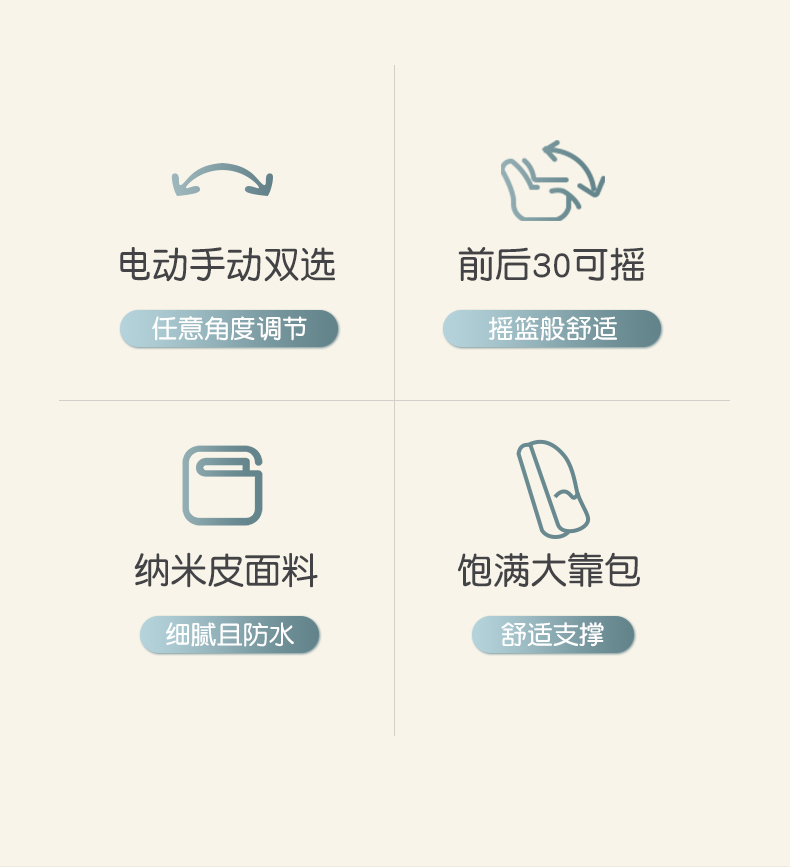 电动手动双选

任意角度调节

前后30可摇

摇篮般舒适

纳米皮面料

细腻且防水

饱满大靠包

舒适支撑