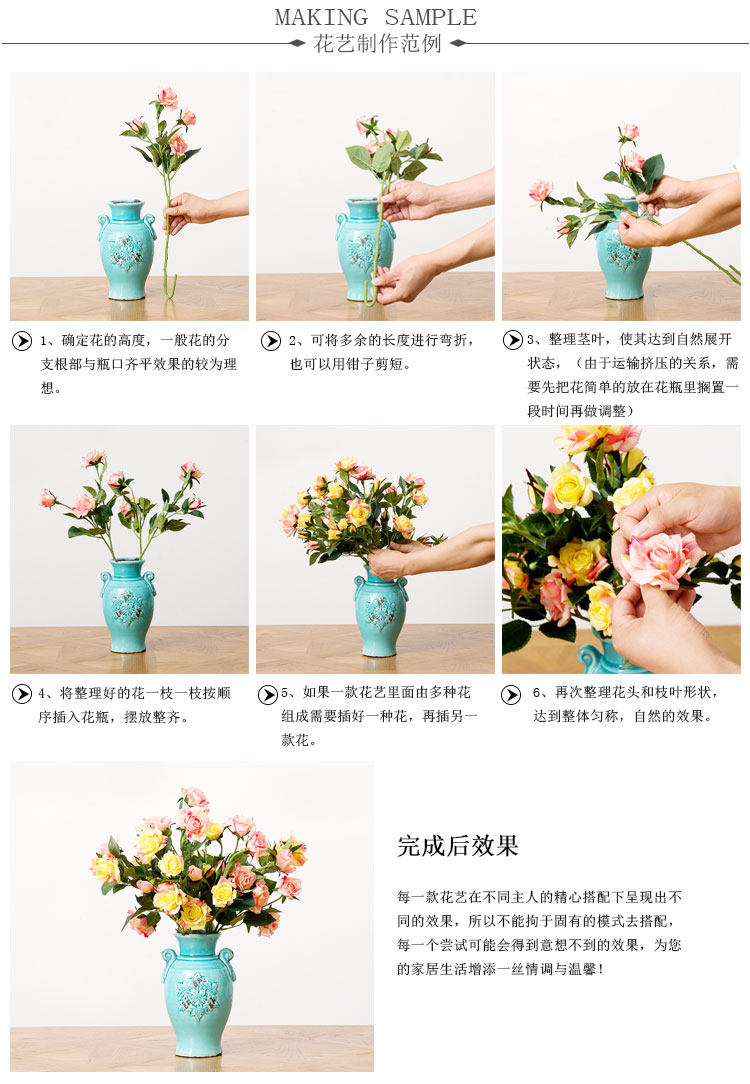 MAKING SAMPLE

花艺制作范例

1、确定花的高度，一般花的分支根部与瓶口齐平效果的较为理想。

2、可将多余的长度进行弯折，也可以用钳子剪短。

3、整理茎叶，使其达到自然展开状态，（由于运输挤压的关系，需要先把花简单的放在花瓶里搁置一段时间再做调整）

4、将整理好的花一枝一枝按顺序插入花瓶，摆放整齐。

5、如果一款花艺里面由多种花组成需要插好一种花，再插另一款花。

6、再次整理花头和枝叶形状，达到整体匀称，自然的效果。

完成后效果

每一款花艺在不同主人的精心搭配下呈现出不同的效果，所以不能拘于固有的模式去搭配，每一个尝试可能会得到意想不到的效果，为您的家居生活增添一丝情调与温馨！