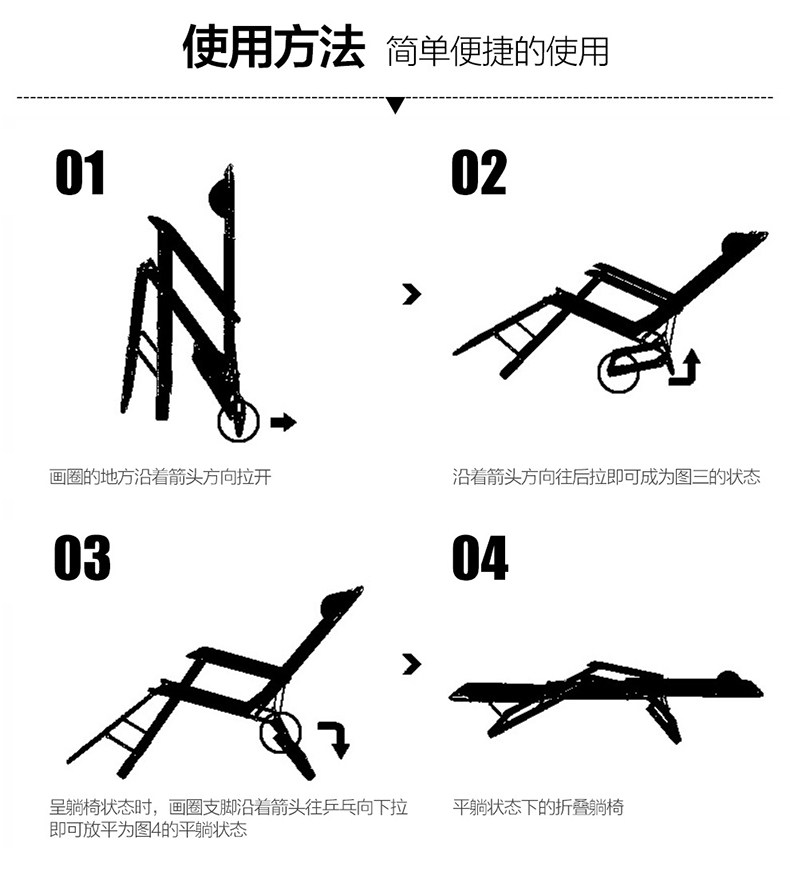 使用方法 简单便捷的使用

01

画圈的地方沿着箭头方向拉开

02

沿着箭头方向往后拉即可成为图三的状态

03

呈躺椅状态时，画圈支脚沿着箭头往乒乓向下拉即可放平为图4的平躺状态

04

平躺状态下的折叠躺椅