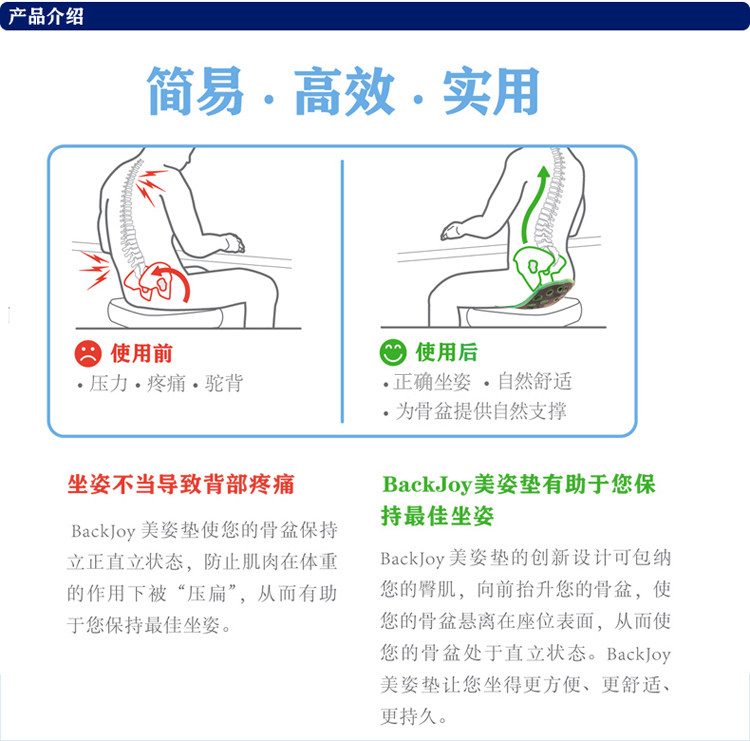 产品介绍

简易 · 高效 · 实用

使用前
• 压力 • 疼痛 • 驼背

使用后
• 正确坐姿 • 自然舒适
• 为骨盆提供自然支撑

坐姿不当导致背部疼痛

BackJoy 美姿垫使您的骨盆保持立正直立状态，防止肌肉在体重的作用下被“压扁”，从而有助于您保持最佳坐姿。

BackJoy美姿垫有助于您保持最佳坐姿

BackJoy 美姿垫的创新设计可包纳您的臀肌，向前抬升您的骨盆，使您的骨盆悬离在座位表面，从而使您的骨盆处于直立状态。BackJoy 美姿垫让您坐得更方便、更舒适、更持久。