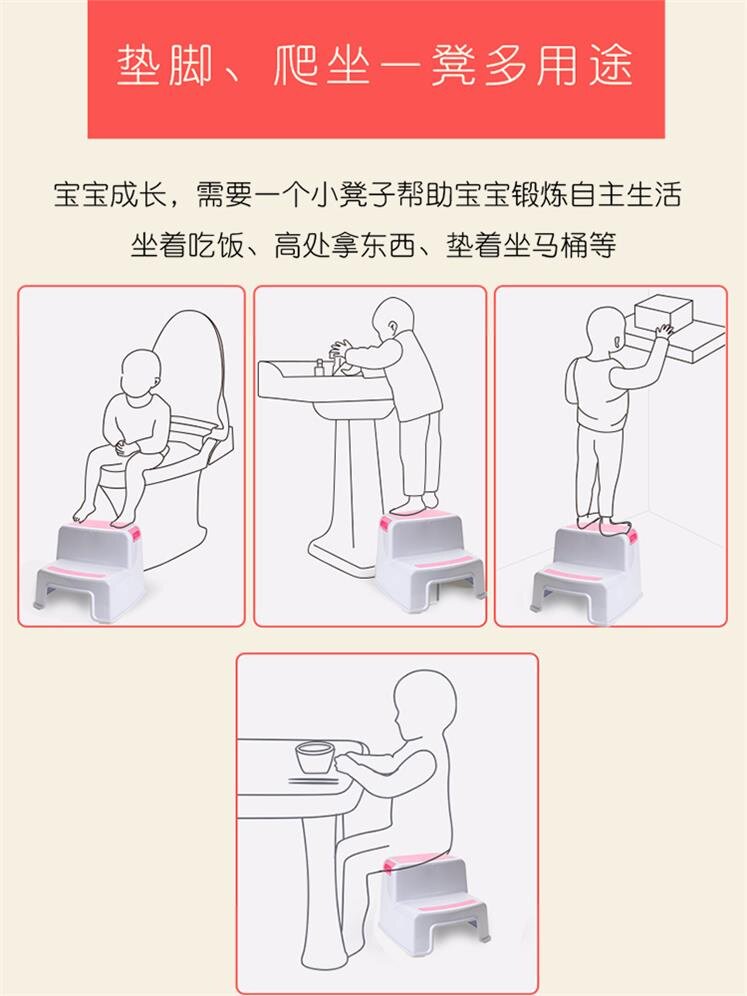 垫脚、爬坐一凳多用途

宝宝成长，需要一个小凳子帮助宝宝锻炼自主生活
坐着吃饭、高处拿东西、垫着坐马桶等