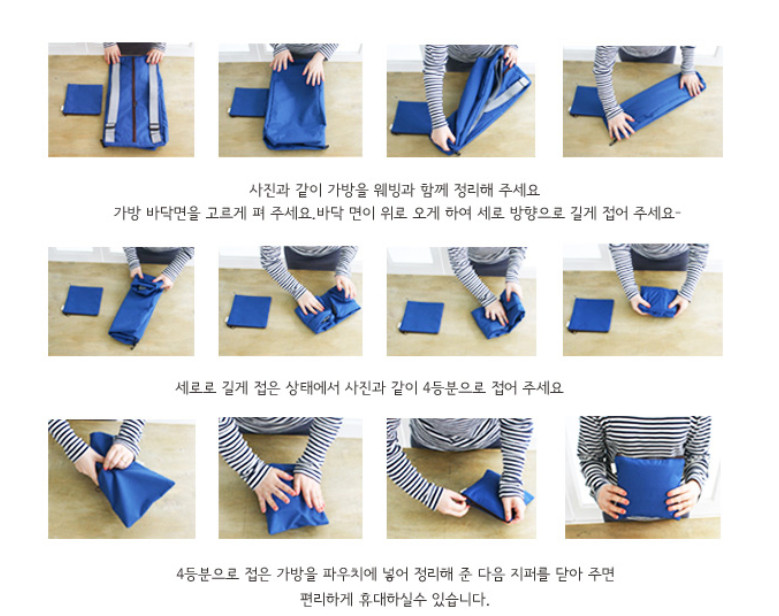 사진과 같이 가방을 웨빙과 함께 정리해 주세요
가방 바닥면을 고르게 펴 주세요.바닥 면이 위로 오게 하여 세로 방향으로 길게 접어 주세요-

세로로 길게 접은 상태에서 사진과 같이 4등분으로 접어 주세요

4등분으로 접은 가방을 파우치에 넣어 정리해 준 다음 지퍼를 닫아 주면
편리하게 휴대하실수 있습니다.