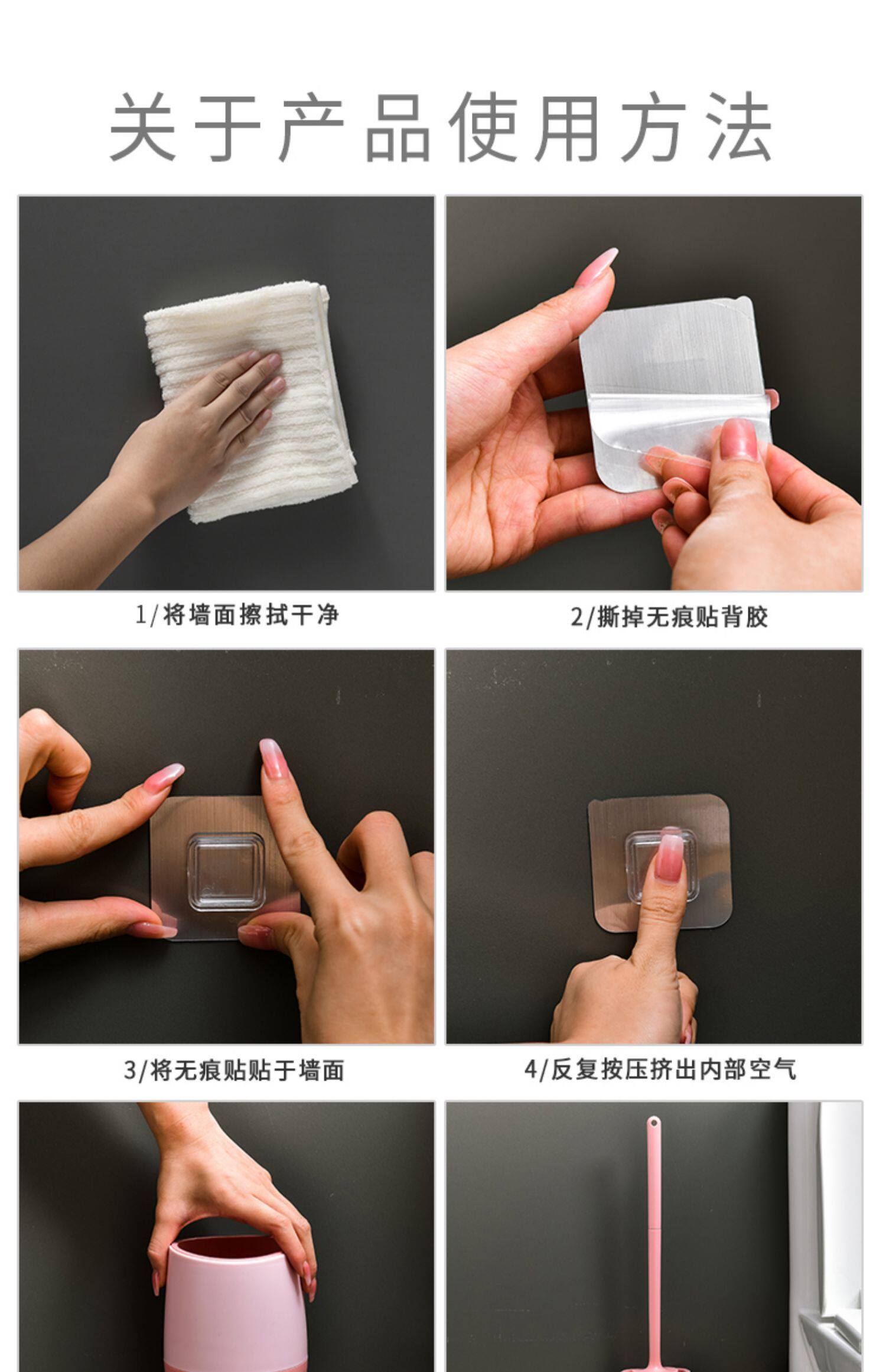 关于产品使用方法

1/将墙面擦拭干净

2/撕掉无痕贴背胶

3/将无痕贴贴于墙面

4/反复按压挤出内部空气