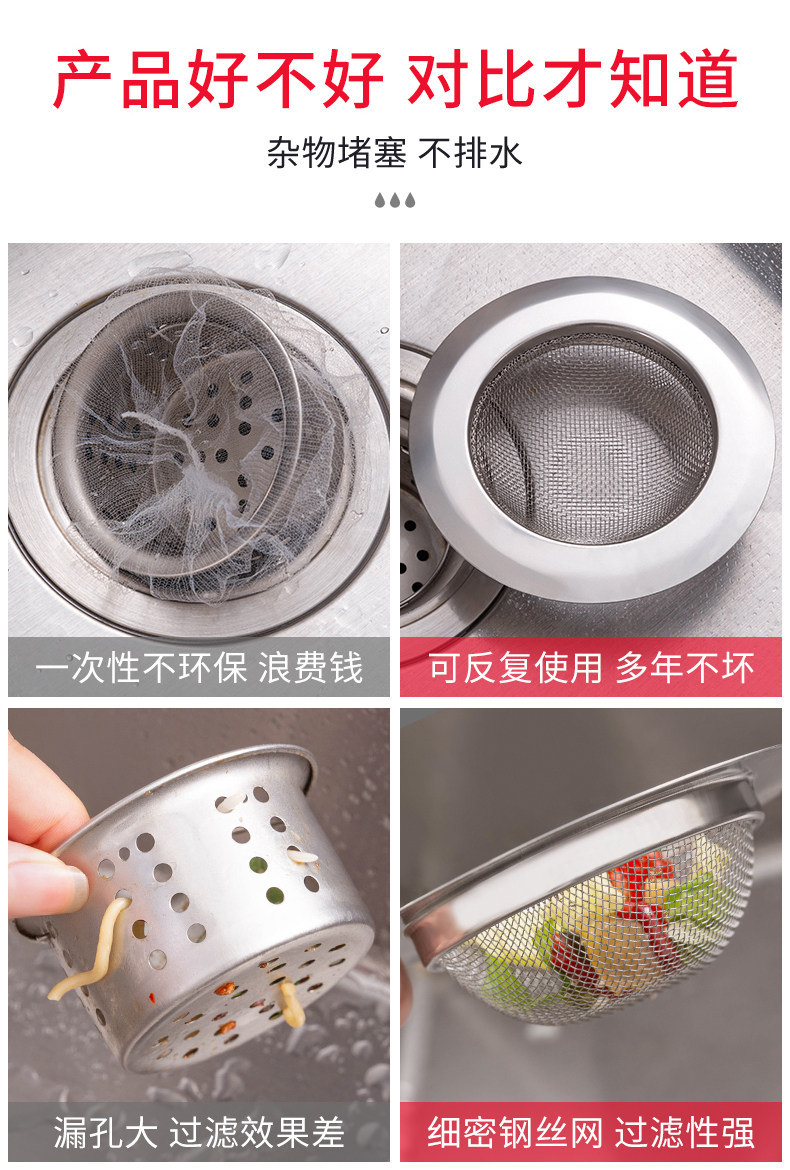 产品好不好 对比才知道

杂物堵塞 不排水

一次性不环保 浪费钱

可反复使用 多年不坏

漏孔大 过滤效果差

细密钢丝网 过滤性强