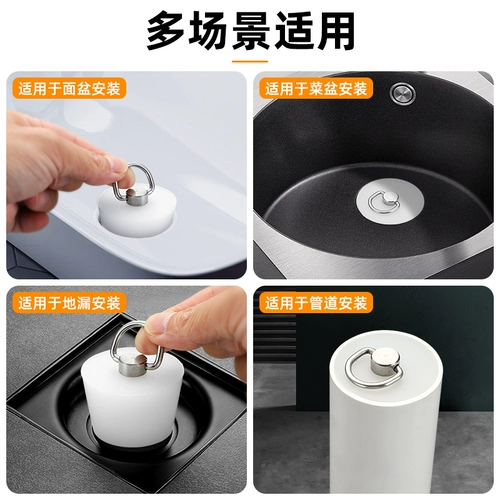 多场景适用

适用于面盆安装

适用于菜盆安装

适用于地漏安装

适用于管道安装