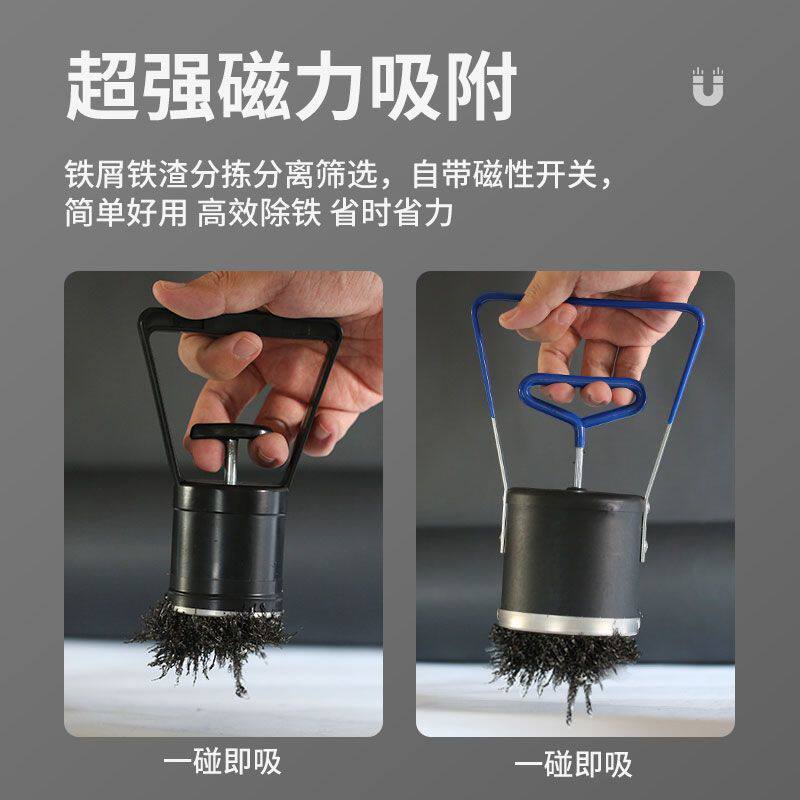 超强磁力吸附

铁屑铁渣分拣分离筛选，自带磁性开关，简单好用 高效除铁 省时省力

一碰即吸

一碰即吸