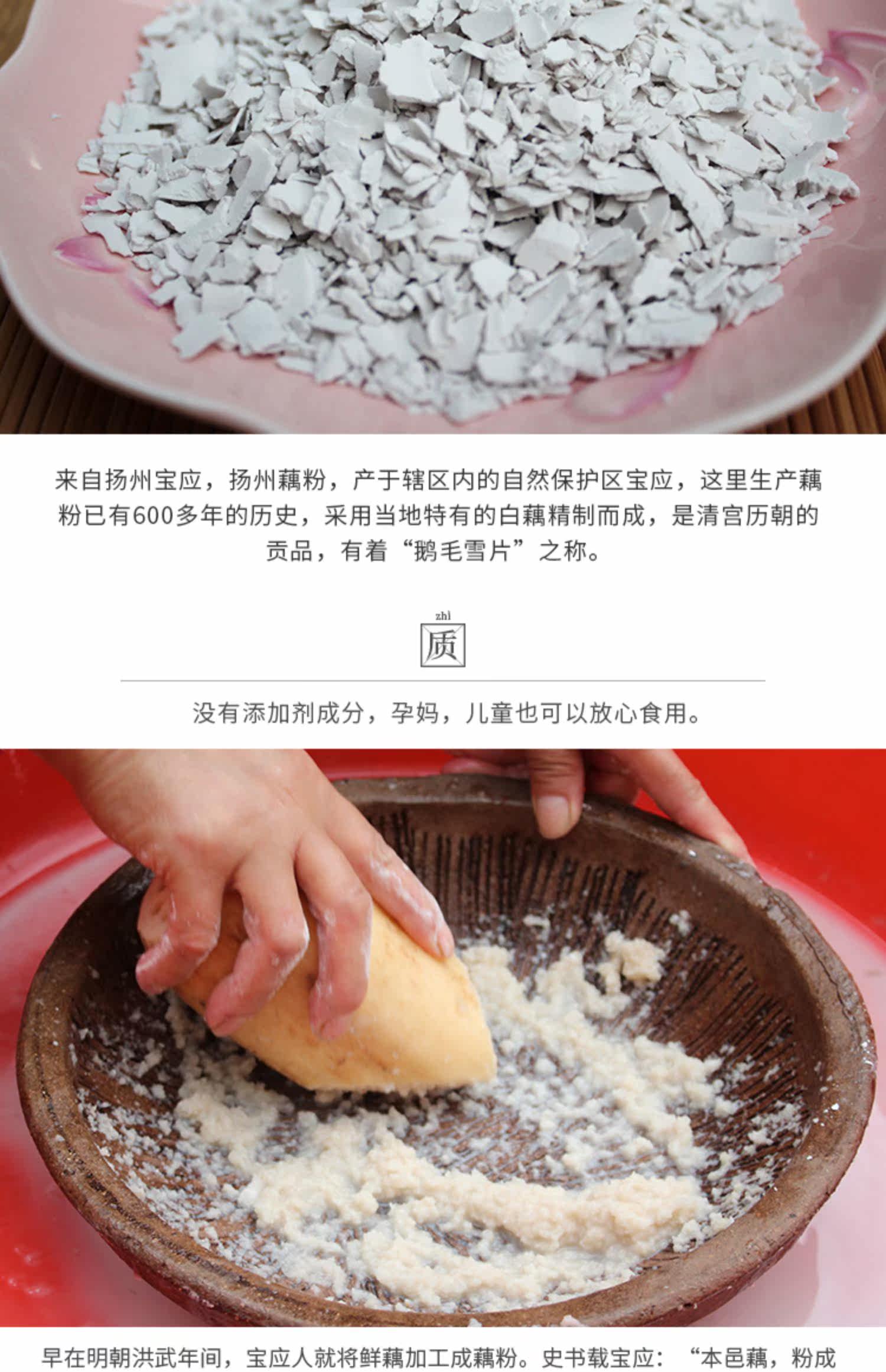 来自扬州宝应，扬州藕粉，产于辖区内的自然保护区宝应，这里生产藕粉已有600多年的历史，采用当地特有的白藕精制而成，是清宫历朝的贡品，有着“鹅毛雪片”之称。

zhì
质

没有添加剂成分，孕妈，儿童也可以放心食用。

早在明朝洪武年间，宝应人就将鲜藕加工成藕粉。史书载宝应：“本邑藕，粉成