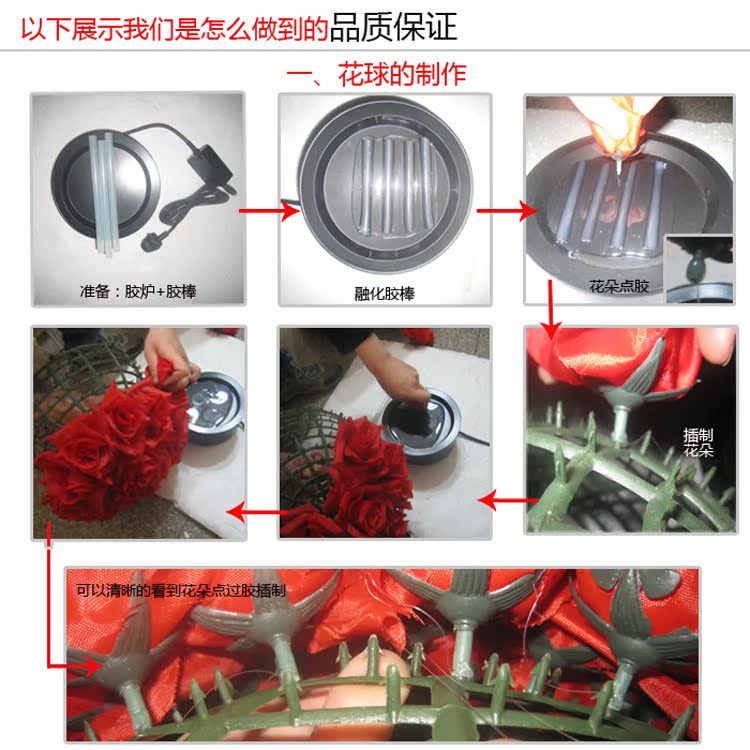 以下展示我们是怎么做到的品质保证

一、花球的制作

准备：胶炉+胶棒

融化胶棒

花朵点胶

插制花朵

可以清晰的看到花朵点过胶插制