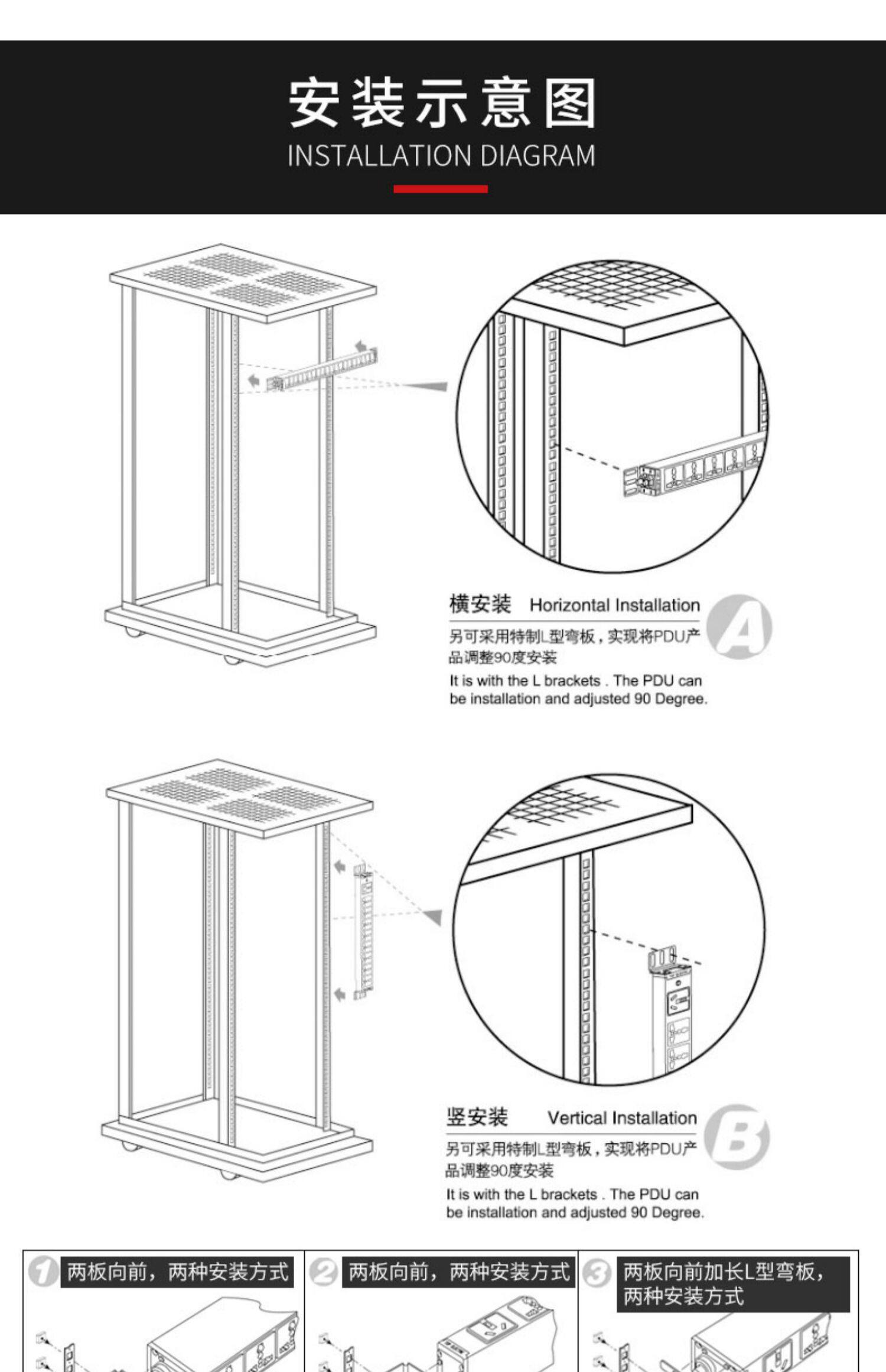 安装示意图
INSTALLATION DIAGRAM

横安装 Horizontal Installation

A

另可采用特制L型弯板，实现将PDU产品调整90度安装

It is with the L brackets . The PDU can be installation and adjusted 90 Degree.

竖安装 Vertical Installation

B

另可采用特制L型弯板，实现将PDU产品调整90度安装

It is with the L brackets . The PDU can be installation and adjusted 90 Degree.

1 两板向前，两种安装方式

2 两板向前，两种安装方式

3 两板向前加长L型弯板，两种安装方式