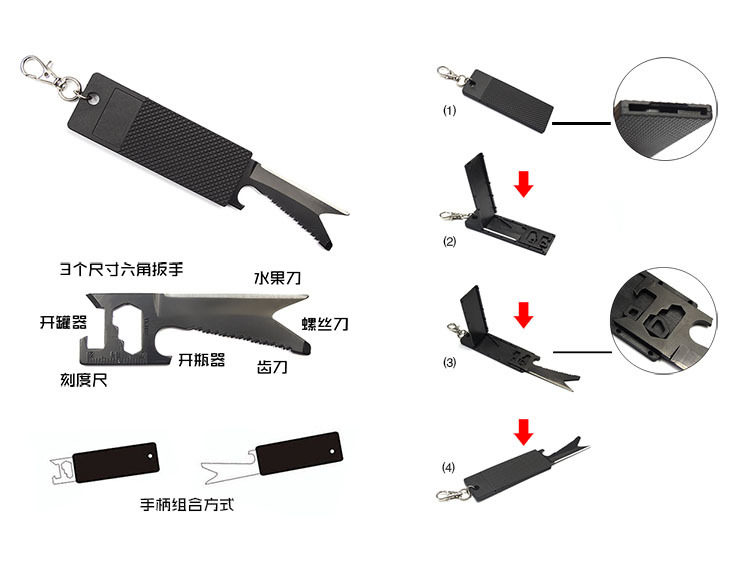 3个尺寸六角扳手

水果刀

开罐器

螺丝刀

开瓶器

齿刀

刻度尺

手柄组合方式

(1)

(2)

(3)

(4)