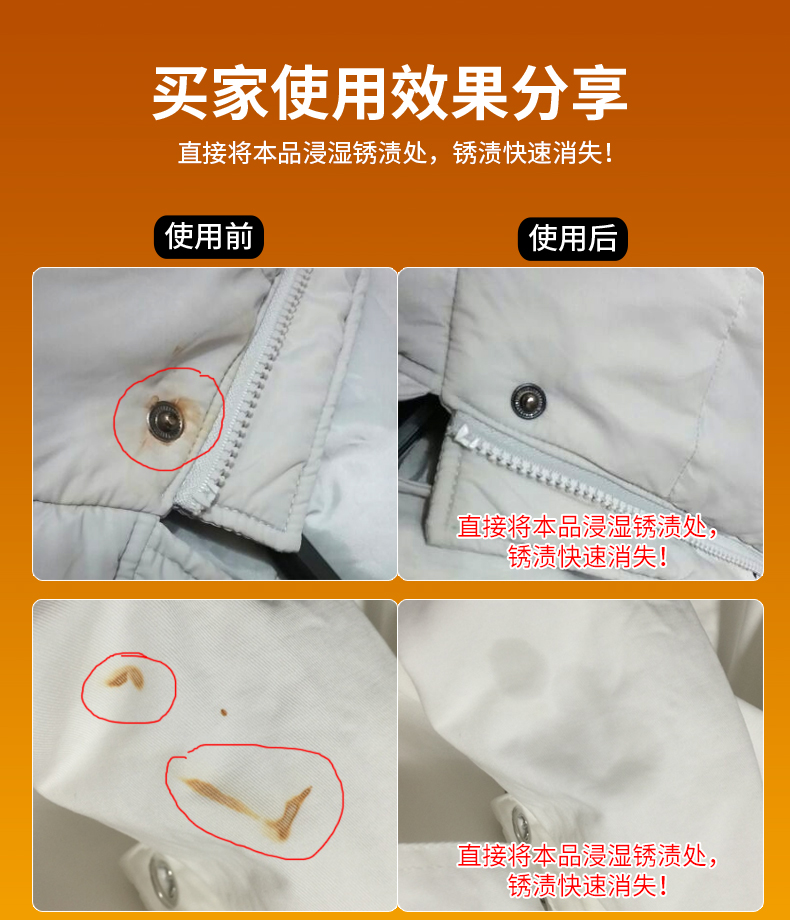 买家使用效果分享

直接将本品浸湿锈渍处，锈渍快速消失！

使用前

使用后

直接将本品浸湿锈渍处，锈渍快速消失！

直接将本品浸湿锈渍处，锈渍快速消失！