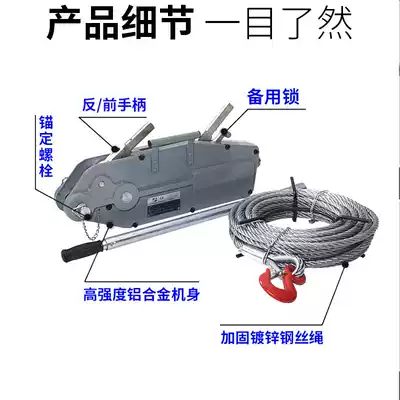 产品细节 一目了然

反/前手柄

备用锁

锚定螺栓

高强度铝合金机身

加固镀锌钢丝绳