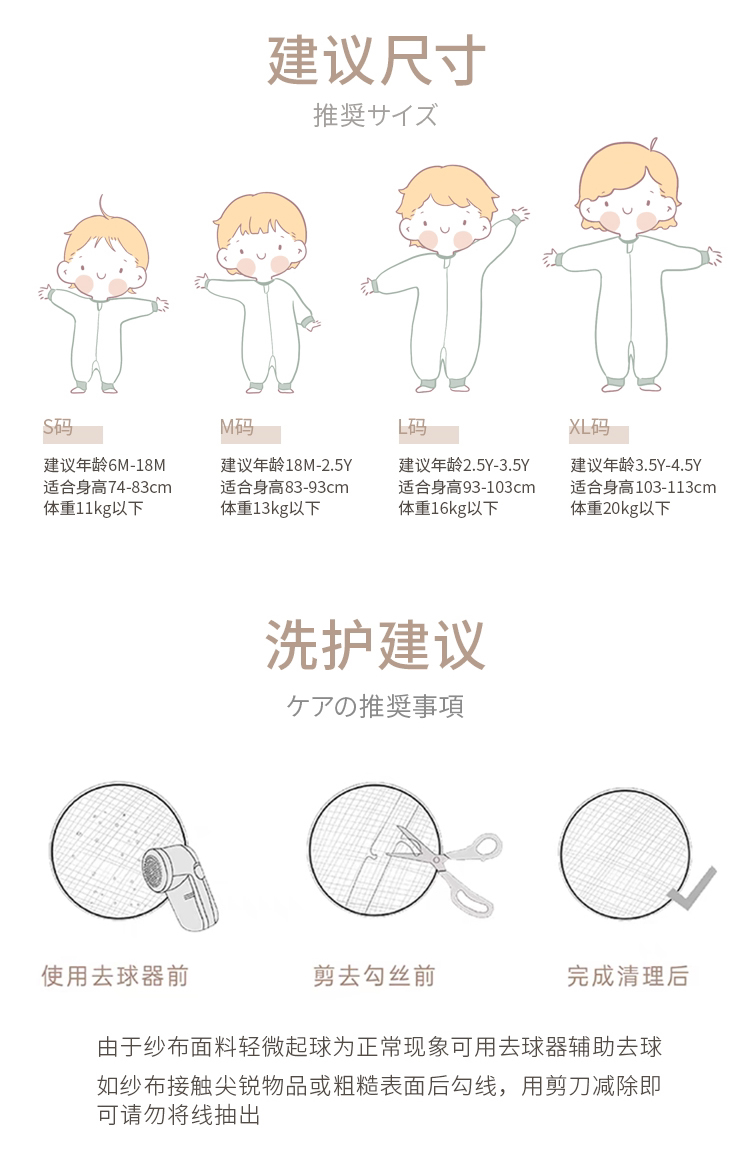 建议尺寸

推奨サイズ

S码

建议年龄6M-18M
适合身高74-83cm
体重11kg以下

M码

建议年龄18M-2.5Y
适合身高83-93cm
体重13kg以下

L码

建议年龄2.5Y-3.5Y
适合身高93-103cm
体重16kg以下

XL码

建议年龄3.5Y-4.5Y
适合身高103-113cm
体重20kg以下

洗护建议

ケアの推奨事項

使用去球器前

剪去勾丝前

完成清理后

由于纱布面料轻微起球为正常现象可用去球器辅助去球
如纱布接触尖锐物品或粗糙表面后勾线，用剪刀减除即可请勿将线抽出