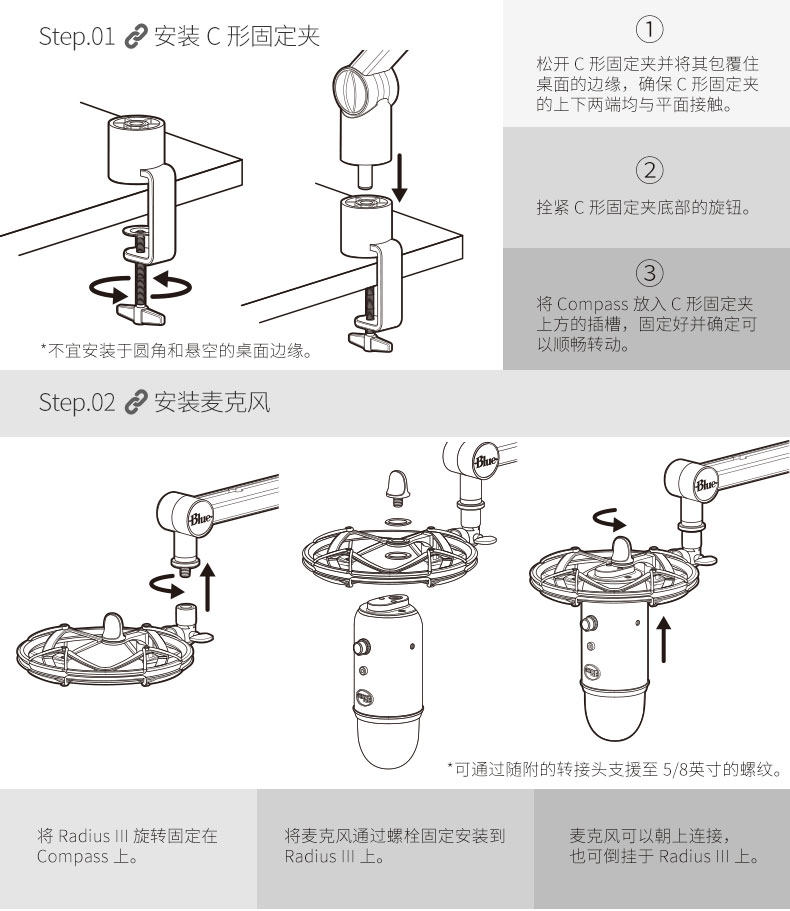 Step.01 安装 C 形固定夹

*不宜安装于圆角和悬空的桌面边缘。

①
松开 C 形固定夹并将其包覆住桌面的边缘，确保 C 形固定夹的上下两端均与平面接触。

②
拴紧 C 形固定夹底部的旋钮。

③
将 Compass 放入 C 形固定夹上方的插槽，固定好并确定可以顺畅转动。

Step.02 安装麦克风

Blue

Blue

Blue

*可通过随附的转接头支援至 5/8英寸的螺纹。

将 Radius III 旋转固定在 Compass 上。

将麦克风通过螺栓固定安装到 Radius III 上。

麦克风可以朝上连接，也可倒挂于 Radius III 上。