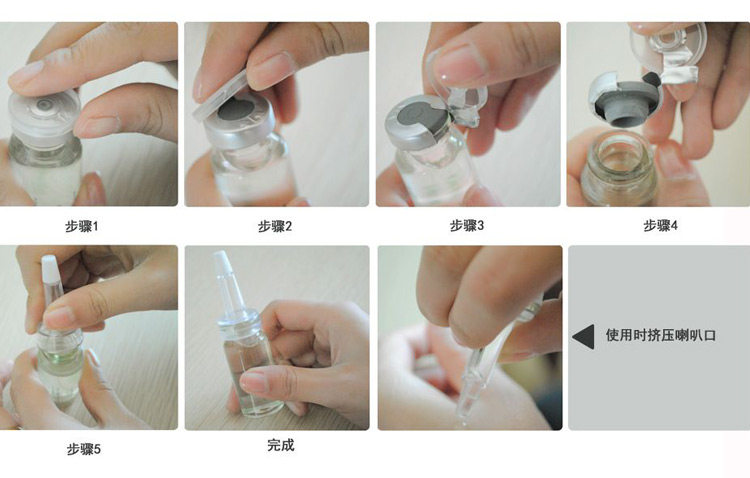 步骤1

步骤2

步骤3

步骤4

步骤5

完成

使用时挤压喇叭口