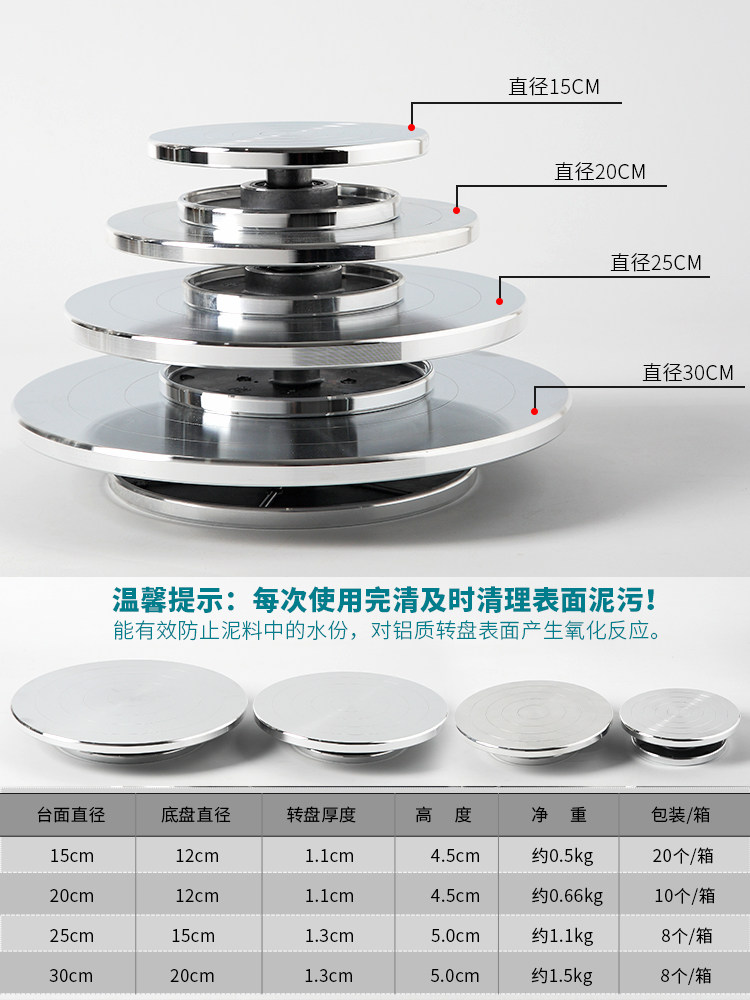 直径15CM

直径20CM

直径25CM

直径30CM

温馨提示：每次使用完清及时清理表面泥污！
能有效防止泥料中的水份，对铝质转盘表面产生氧化反应。

| 台面直径 | 底盘直径 | 转盘厚度 | 高 度 | 净 重 | 包装/箱 |
|---|---|---|---|---|---|
| 15cm | 12cm | 1.1cm | 4.5cm | 约0.5kg | 20个/箱 |
| 20cm | 12cm | 1.1cm | 4.5cm | 约0.66kg | 10个/箱 |
| 25cm | 15cm | 1.3cm | 5.0cm | 约1.1kg | 8个/箱 |
| 30cm | 20cm | 1.3cm | 5.0cm | 约1.5kg | 8个/箱 |