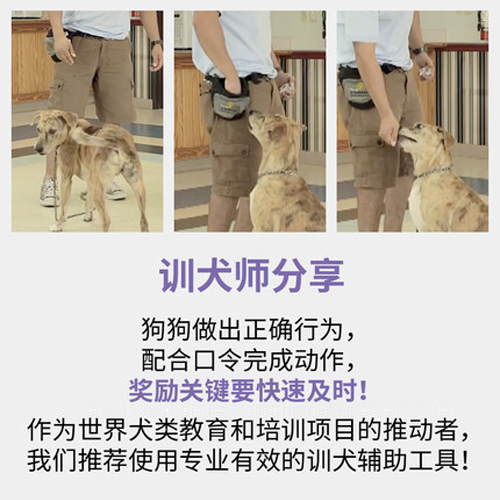 训犬师分享

狗狗做出正确行为，
配合口令完成动作，
奖励关键要快速及时！

作为世界犬类教育和培训项目的推动者，
我们推荐使用专业有效的训犬辅助工具！