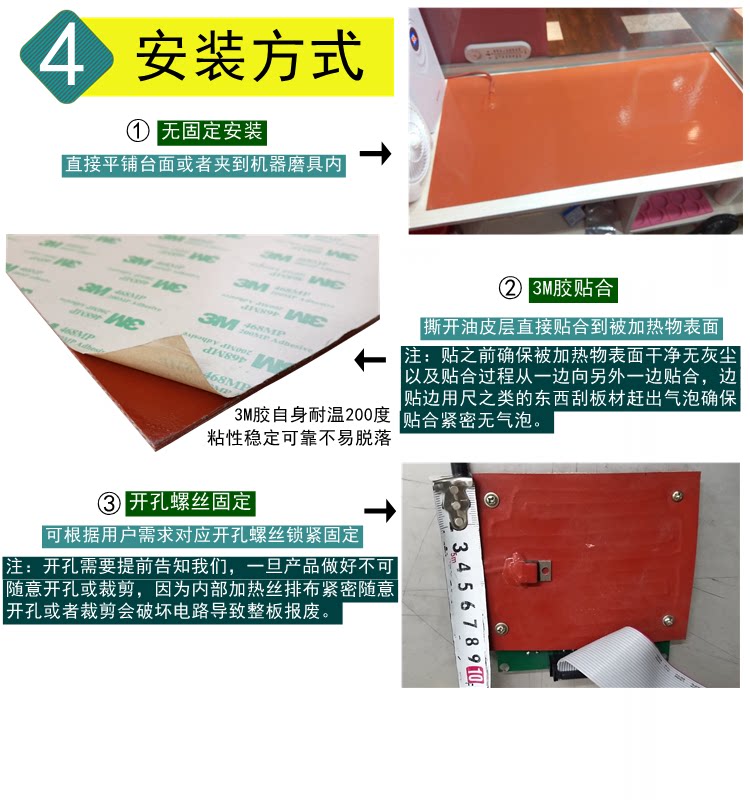 4 安装方式

① 无固定安装
直接平铺台面或者夹到机器磨具内

3M 468MP 200MP Adhesive

② 3M胶贴合
撕开油皮层直接贴合到被加热物表面
注：贴之前确保被加热物表面干净无灰尘以及贴合过程从一边向另外一边贴合，边贴边用尺之类的东西刮板材赶出气泡确保贴合紧密无气泡。

3M胶自身耐温200度
粘性稳定可靠不易脱落

③ 开孔螺丝固定
可根据用户需求对应开孔螺丝锁紧固定
注：开孔需要提前告知我们，一旦产品做好不可随意开孔或裁剪，因为内部加热丝排布紧密随意开孔或者裁剪会破坏电路导致整板报废。

3 4 5 6 7 8 9 10