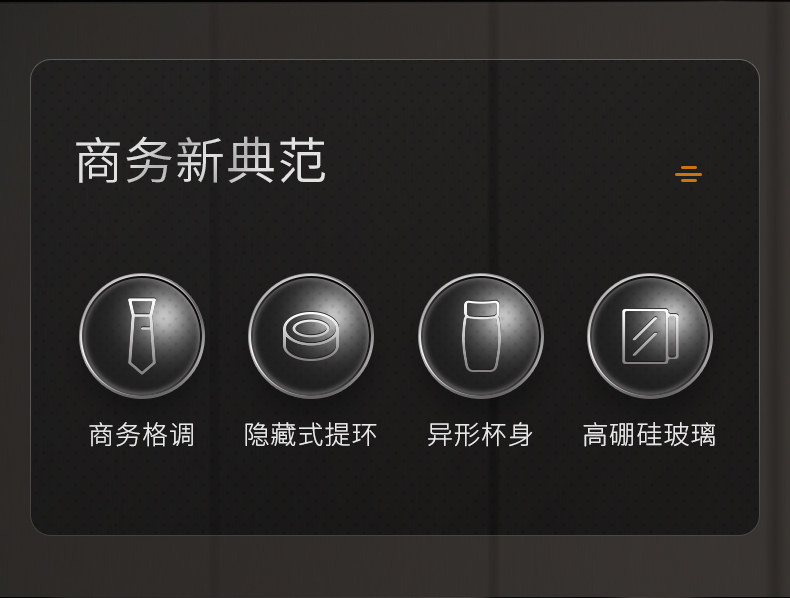 商务新典范

商务格调

隐藏式提环

异形杯身

高硼硅玻璃