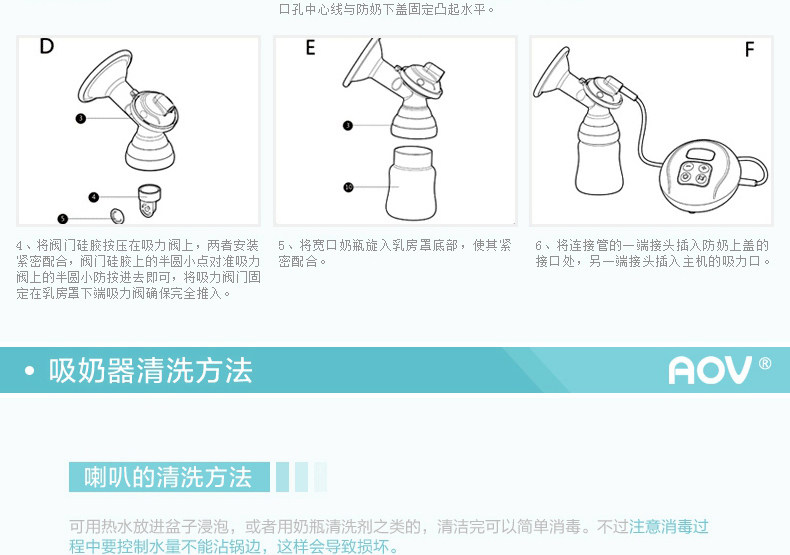 口孔中心线与防奶下盖固定凸起水平。

D

3

4

5

4、将阀门硅胶按压在吸力阀上，两者安装紧密配合，阀门硅胶上的半圆小点对准吸力阀上的半圆小防按进去即可，将吸力阀门固定在乳房罩下端吸力阀确保完全推入。

E

3

10

5、将宽口奶瓶旋入乳房罩底部，使其紧密配合。

F

6、将连接管的一端接头插入防奶上盖的接口处，另一端接头插入主机的吸力口。

• 吸奶器清洗方法

AOV®

喇叭的清洗方法

可用热水放进盆子浸泡，或者用奶瓶清洗剂之类的，清洁完可以简单消毒。不过注意消毒过程中要控制水量不能沾锅边，这样会导致损坏。