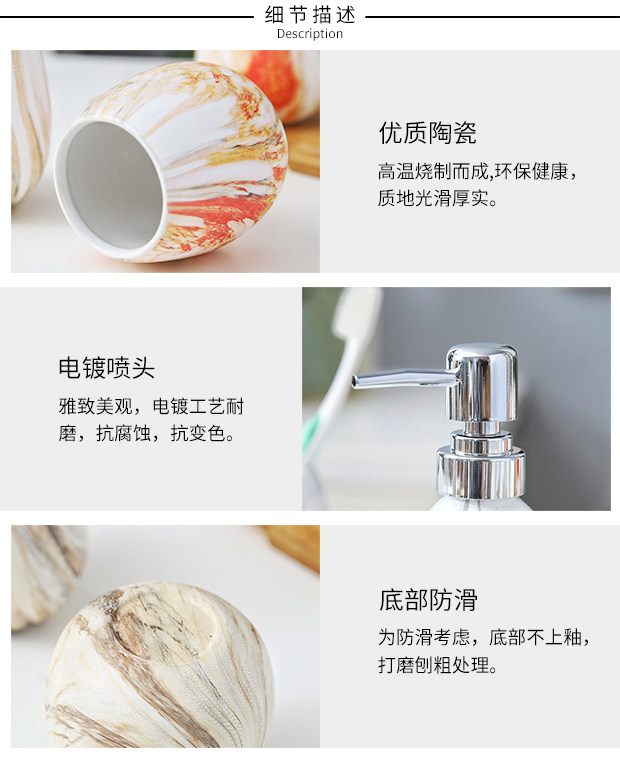 细节描述
Description

优质陶瓷
高温烧制而成,环保健康，质地光滑厚实。

电镀喷头
雅致美观，电镀工艺耐磨，抗腐蚀，抗变色。

底部防滑
为防滑考虑，底部不上釉，打磨刨粗处理。