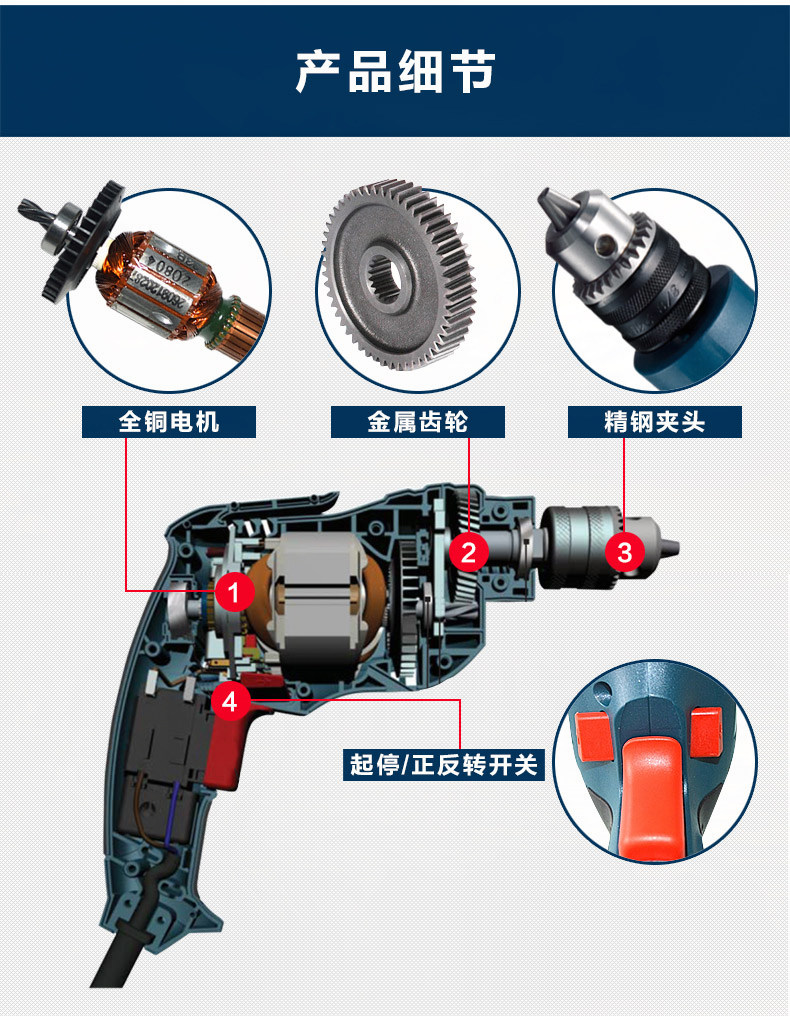 产品细节

全铜电机

金属齿轮

精钢夹头

1

2

3

4

起停/正反转开关