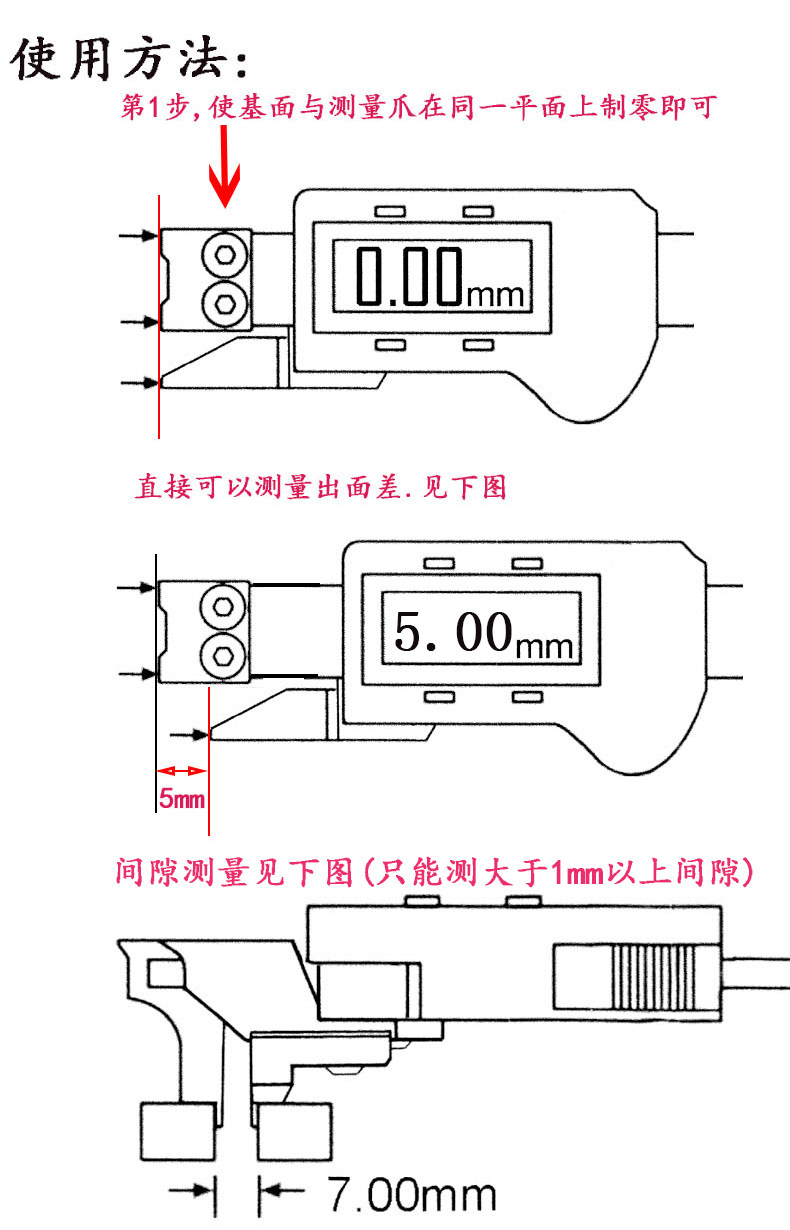 使用方法:

第1步,使基面与测量爪在同一平面上制零即可

0.00mm

直接可以测量出面差.见下图

5.00mm

5mm

间隙测量见下图(只能测大于1mm以上间隙)

7.00mm