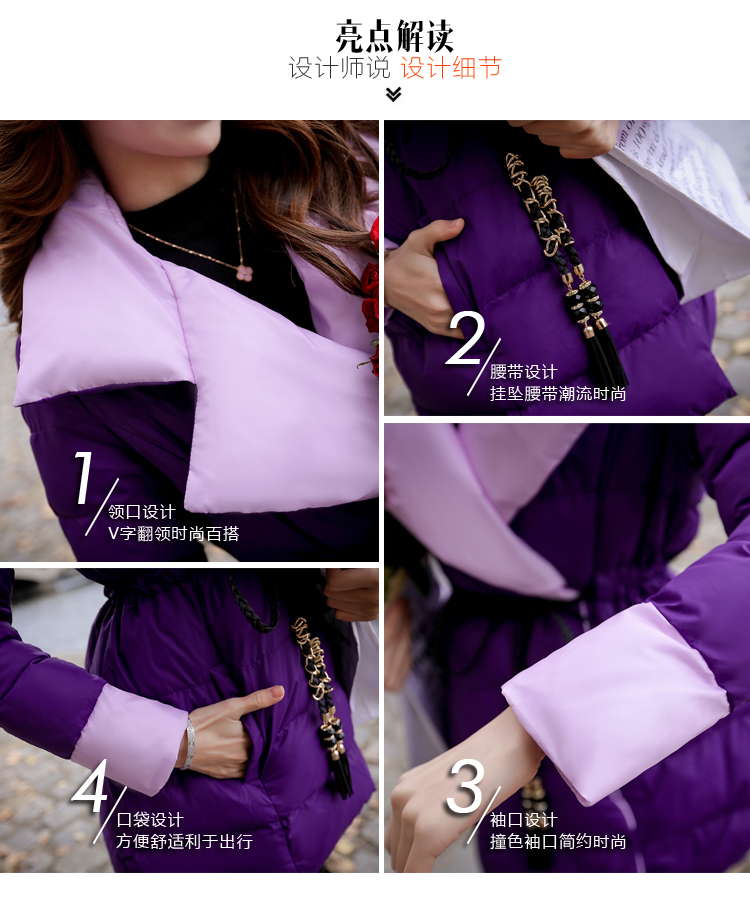 亮点解读
设计师说 设计细节

1
领口设计
V字翻领时尚百搭

2
腰带设计
挂坠腰带潮流时尚

4
口袋设计
方便舒适利于出行

3
袖口设计
撞色袖口简约时尚