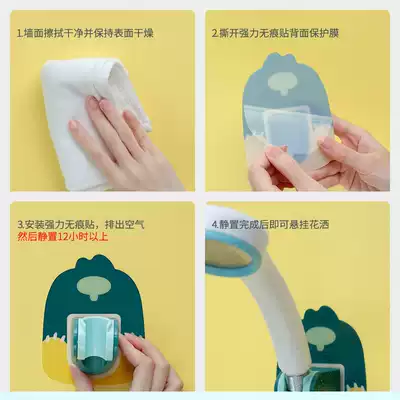 1.墙面擦拭干净并保持表面干燥

2.撕开强力无痕贴背面保护膜

3.安装强力无痕贴，排出空气
然后静置12小时以上

4.静置完成后即可悬挂花洒