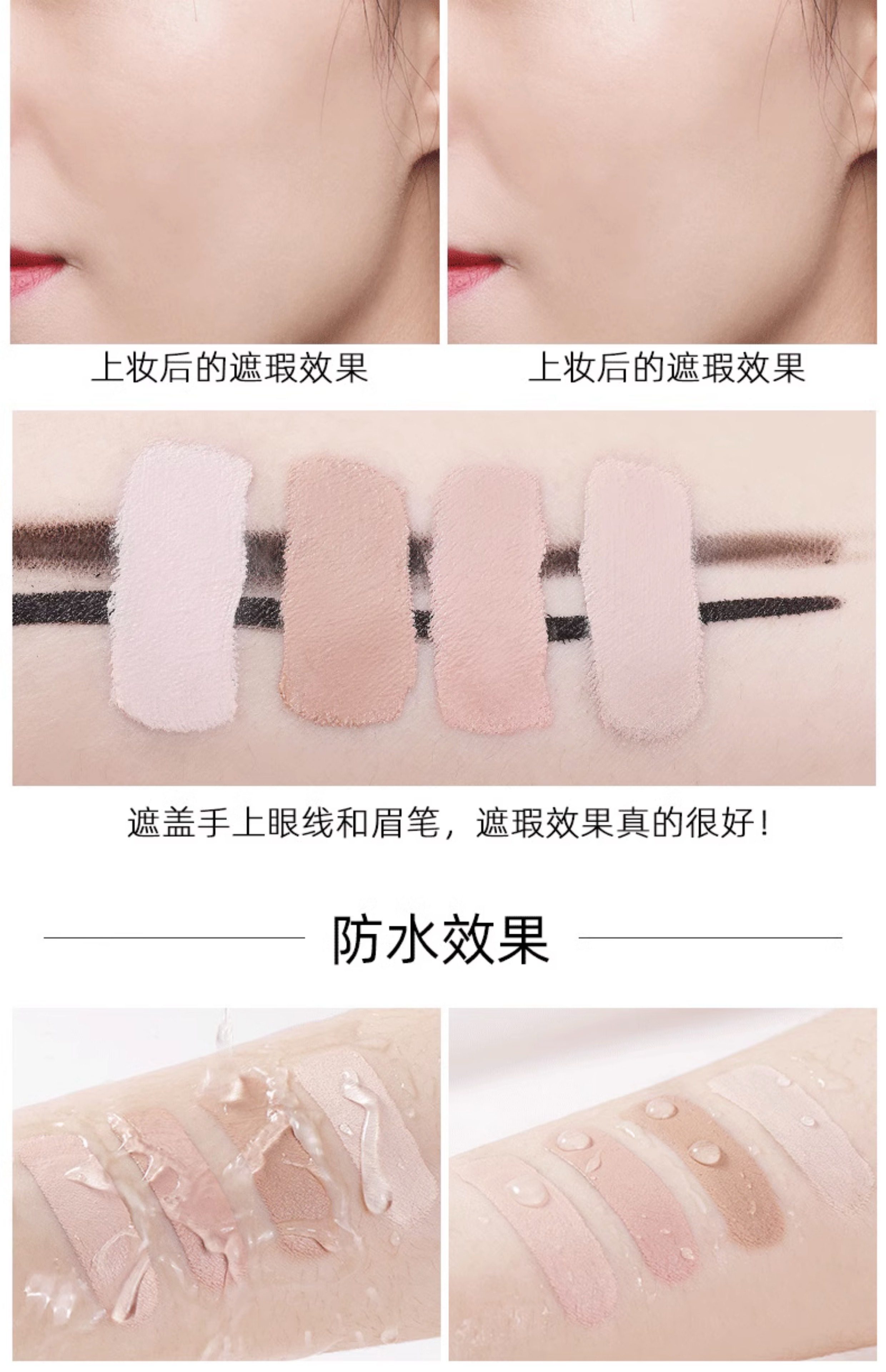 上妆后的遮瑕效果

上妆后的遮瑕效果

遮盖手上眼线和眉笔，遮瑕效果真的很好！

防水效果