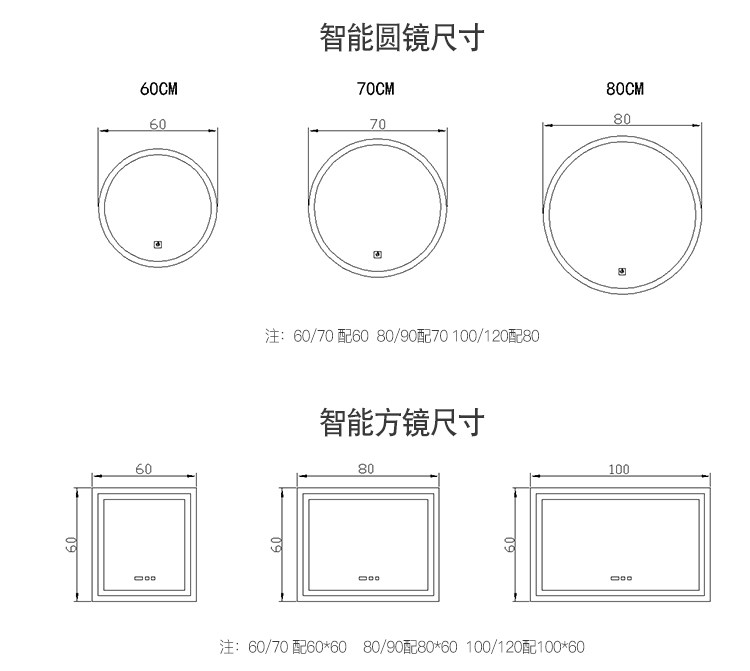 智能圆镜尺寸

60CM

60

70CM

70

80CM

80

注：60/70 配60 80/90配70 100/120配80

智能方镜尺寸

60

60

80

60

100

60

注：60/70 配60*60 80/90配80*60 100/120配100*60