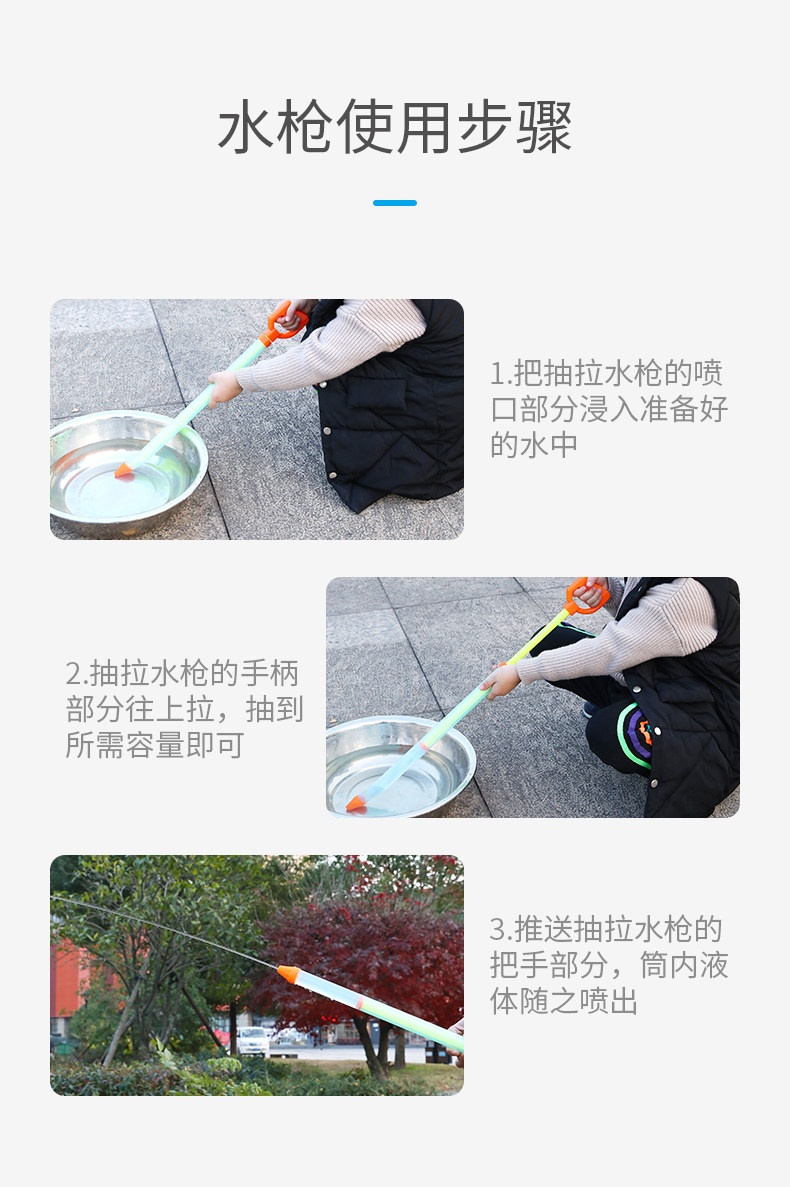 水枪使用步骤

1.把抽拉水枪的喷口部分浸入准备好的水中

2.抽拉水枪的手柄部分往上拉，抽到所需容量即可

3.推送抽拉水枪的把手部分，筒内液体随之喷出